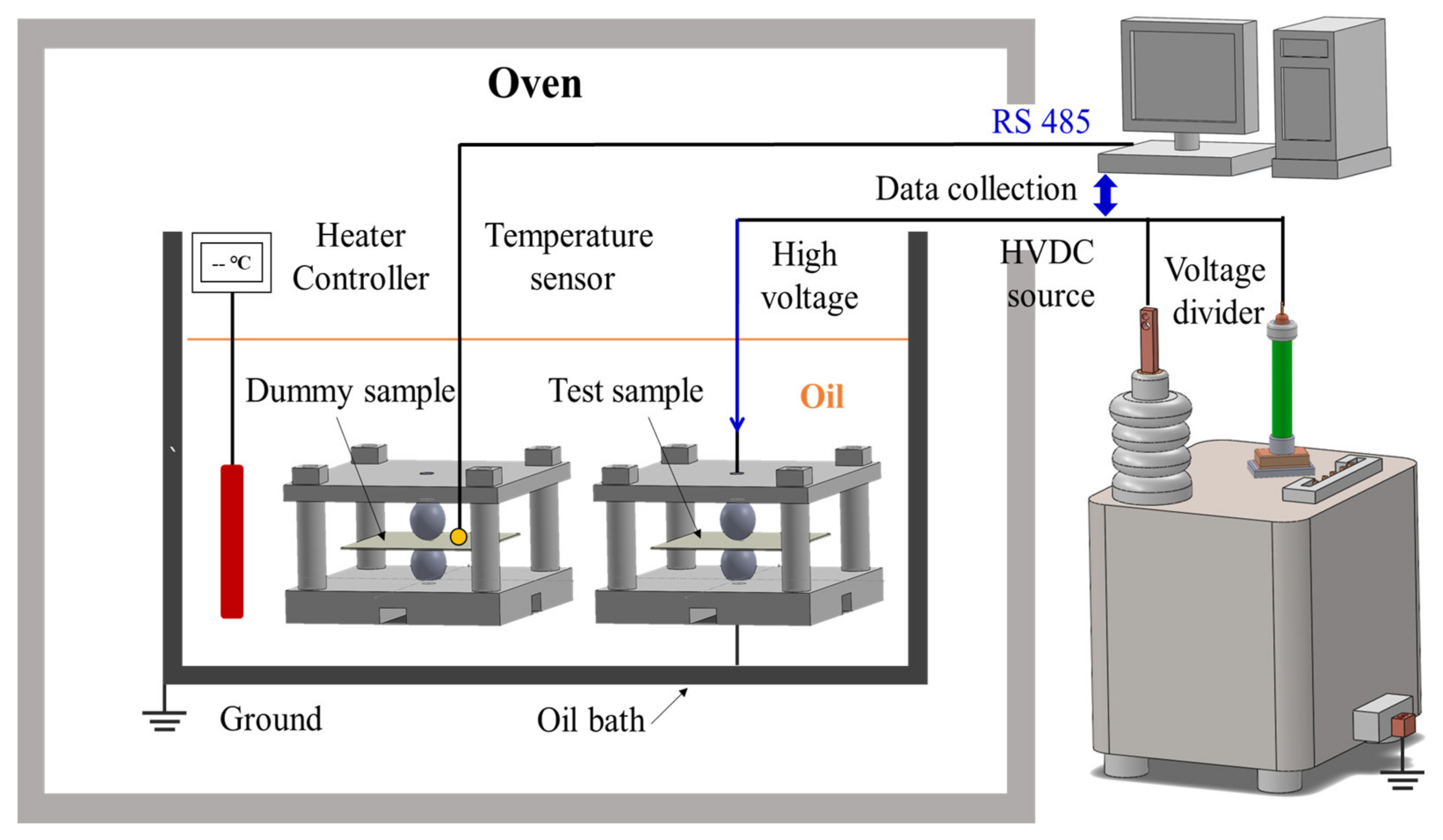 Oven

RS 485

Data collection

-- °C

Heater Controller

Temperature sensor

High voltage

HVDC source

Voltage divider

Dummy sample

Test sample

Oil

Ground

Oil bath