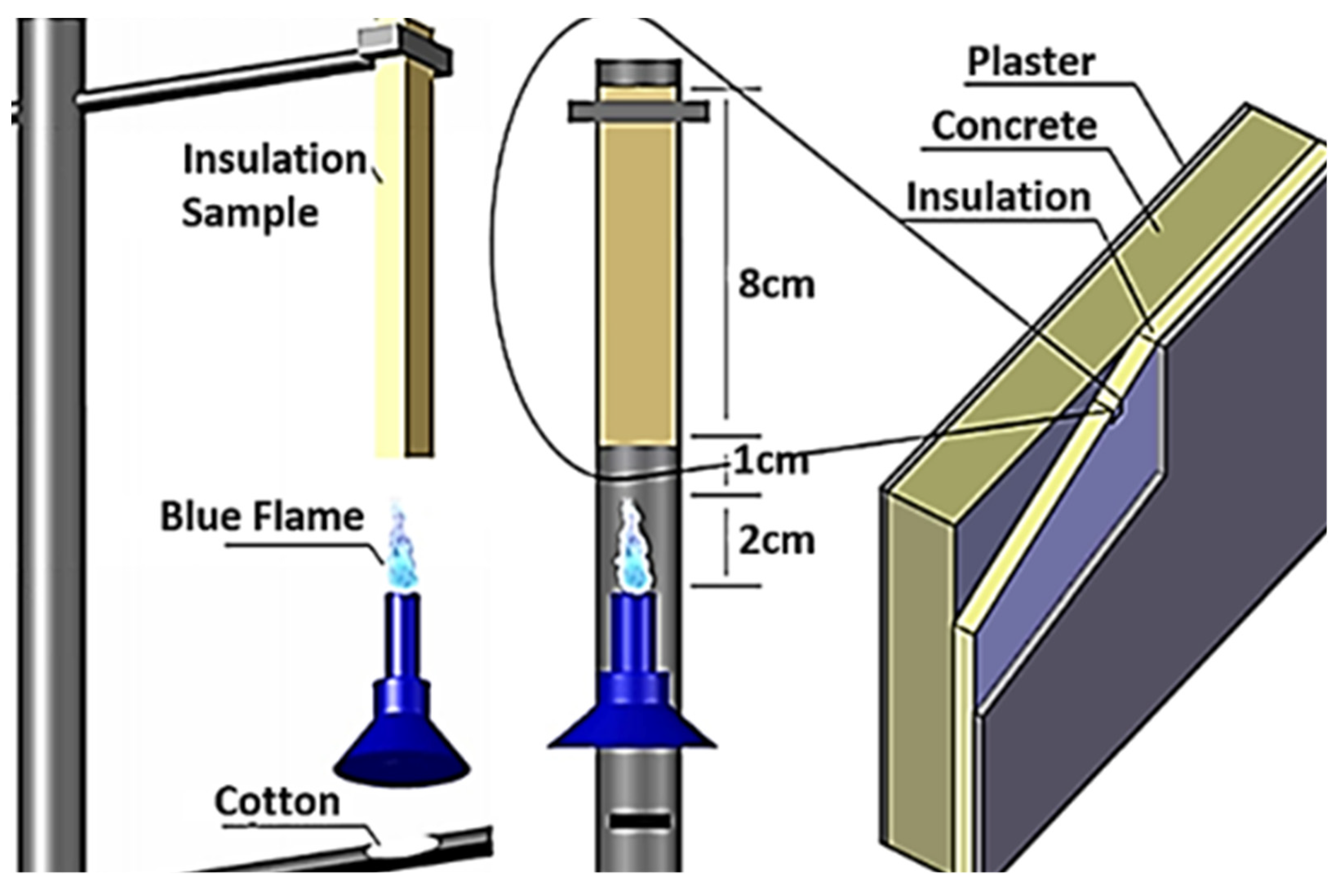 Insulation Sample

Blue Flame

Cotton

8cm

1cm

2cm

Plaster

Concrete

Insulation