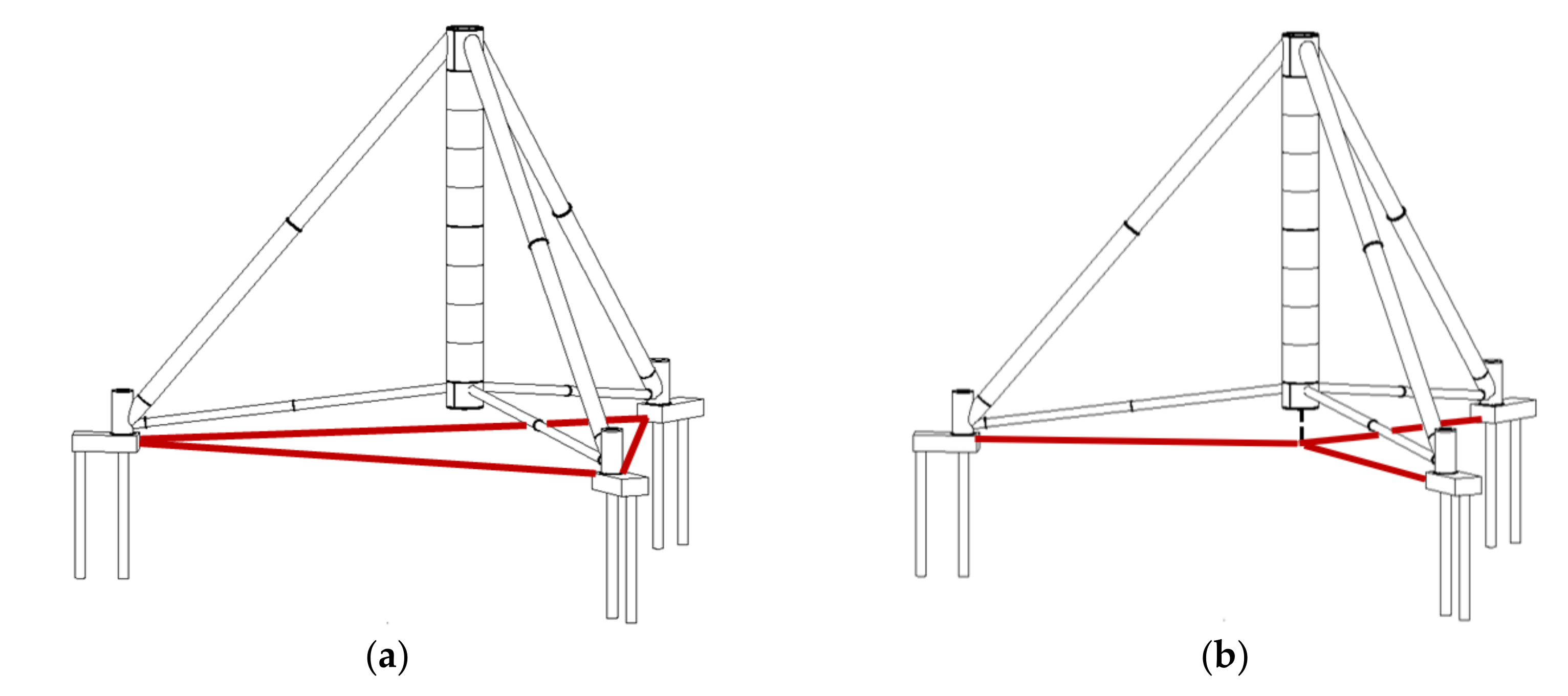 (a)

(b)