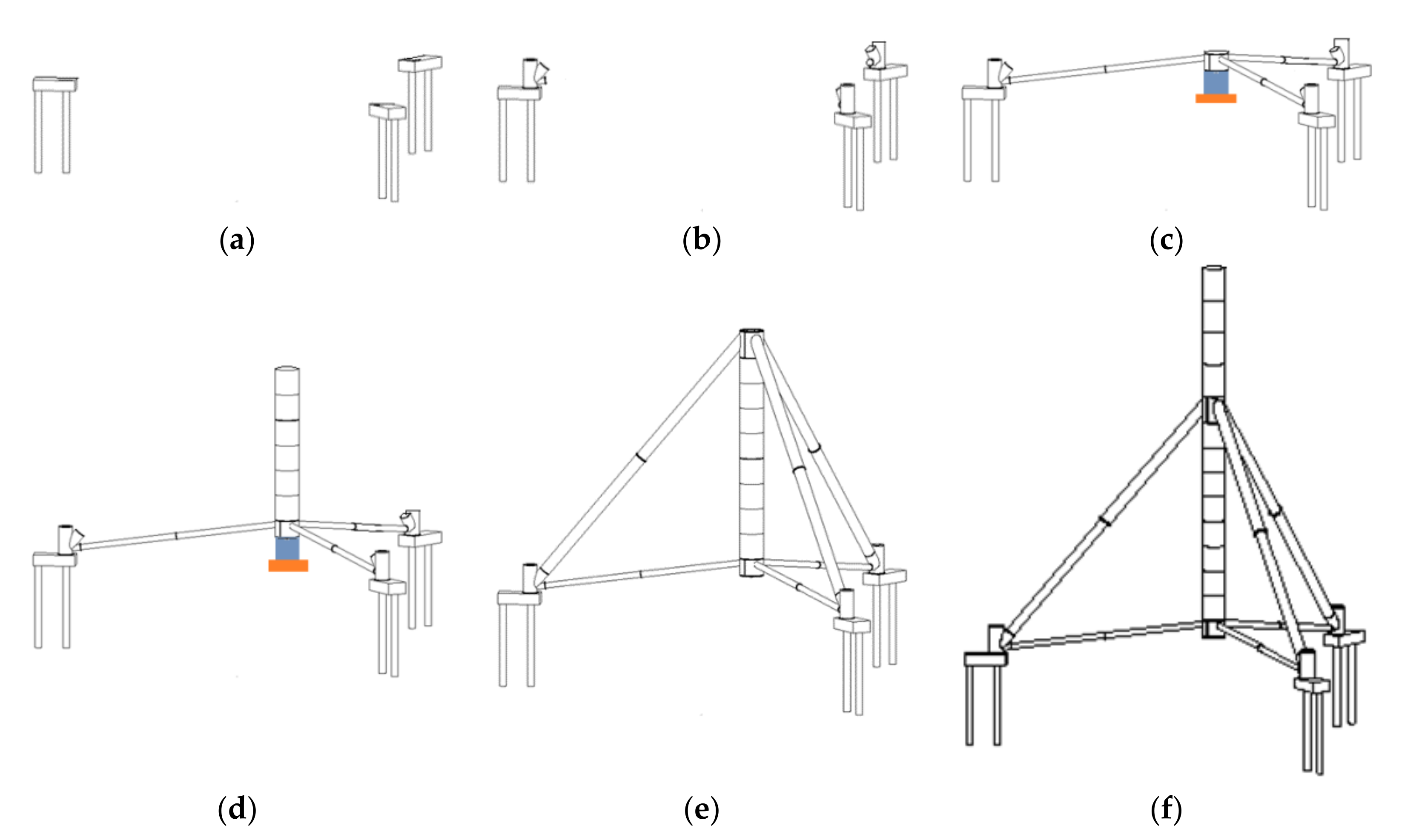 (a)

(b)

(c)

(d)

(e)

(f)