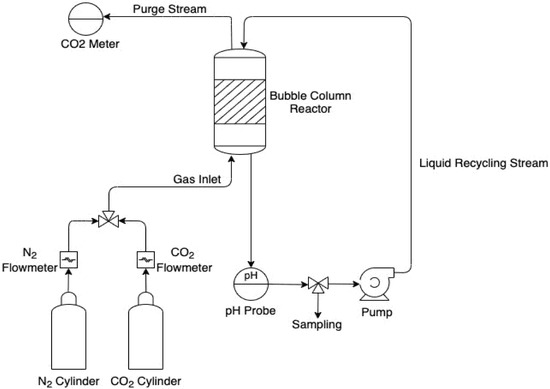 Purge Stream

CO2 Meter

Bubble Column Reactor

Liquid Recycling Stream

Gas Inlet

$N_2$ Flowmeter

$CO_2$ Flowmeter

pH

pH Probe

Sampling

Pump

$N_2$ Cylinder

$CO_2$ Cylinder