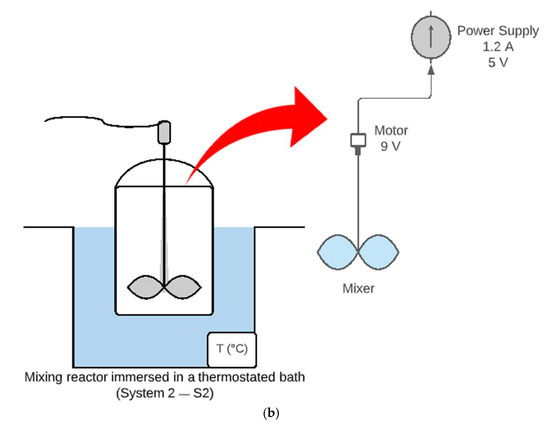 Power Supply
1.2 A
5 V

Motor
9 V

Mixer

T (°C)

Mixing reactor immersed in a thermostated bath
(System 2 — S2)

(b)