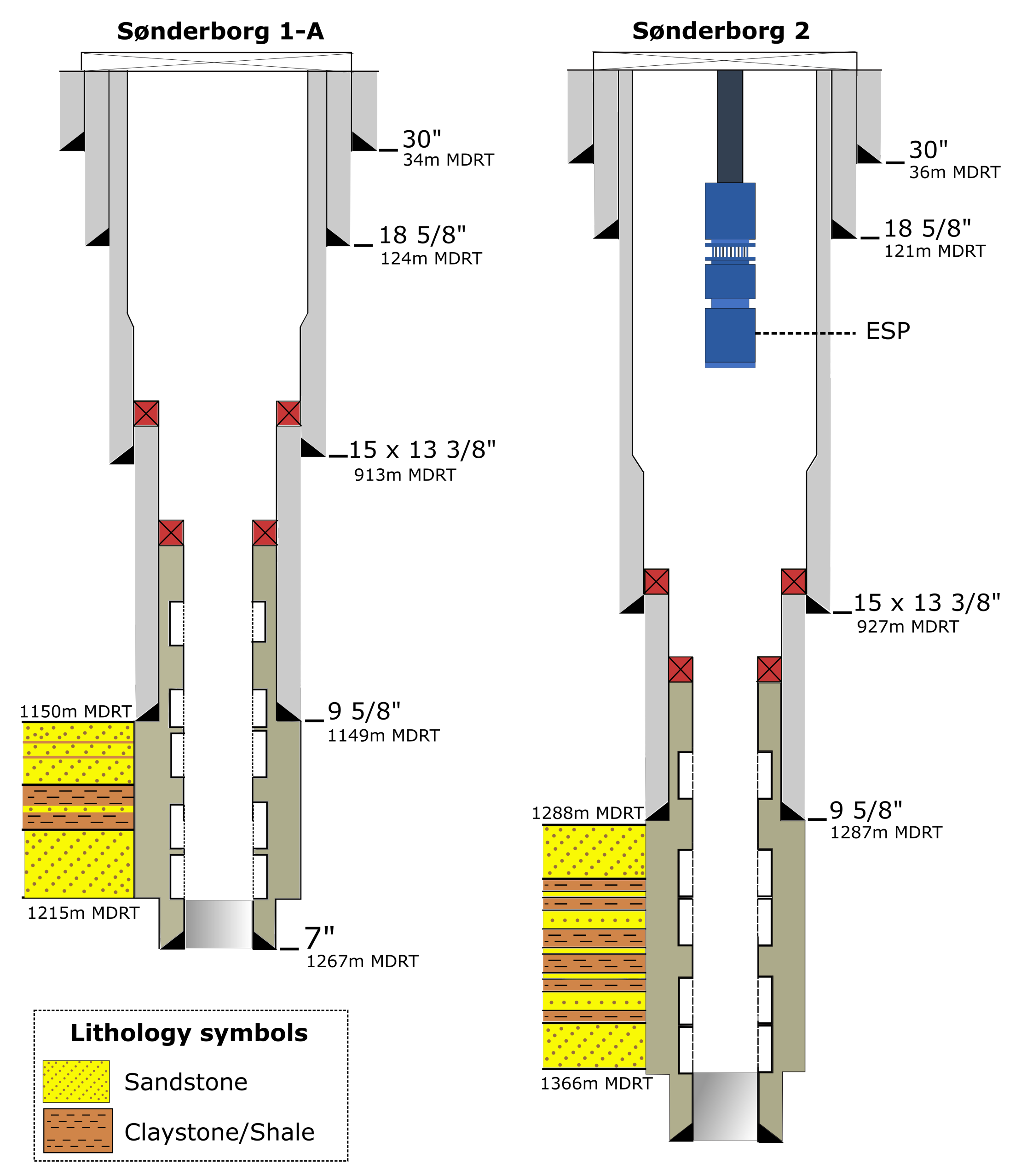 Sønderborg 1-A

30"
34m MDRT

18 5/8"
124m MDRT

15 x 13 3/8"
913m MDRT

1150m MDRT

9 5/8"
1149m MDRT

1215m MDRT

7"
1267m MDRT

Lithology symbols

Sandstone

Claystone/Shale

Sønderborg 2

30"
36m MDRT

18 5/8"
121m MDRT

ESP

15 x 13 3/8"
927m MDRT

1288m MDRT

9 5/8"
1287m MDRT

1366m MDRT