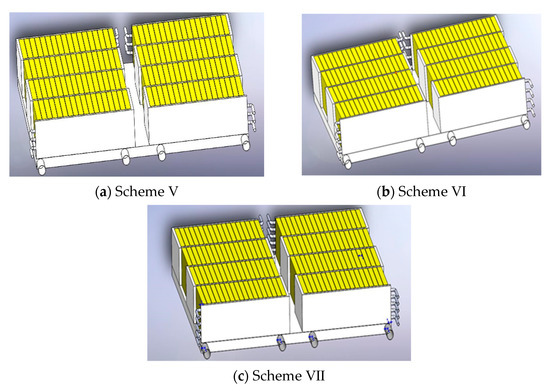 (a) Scheme V

(b) Scheme VI

(c) Scheme VII