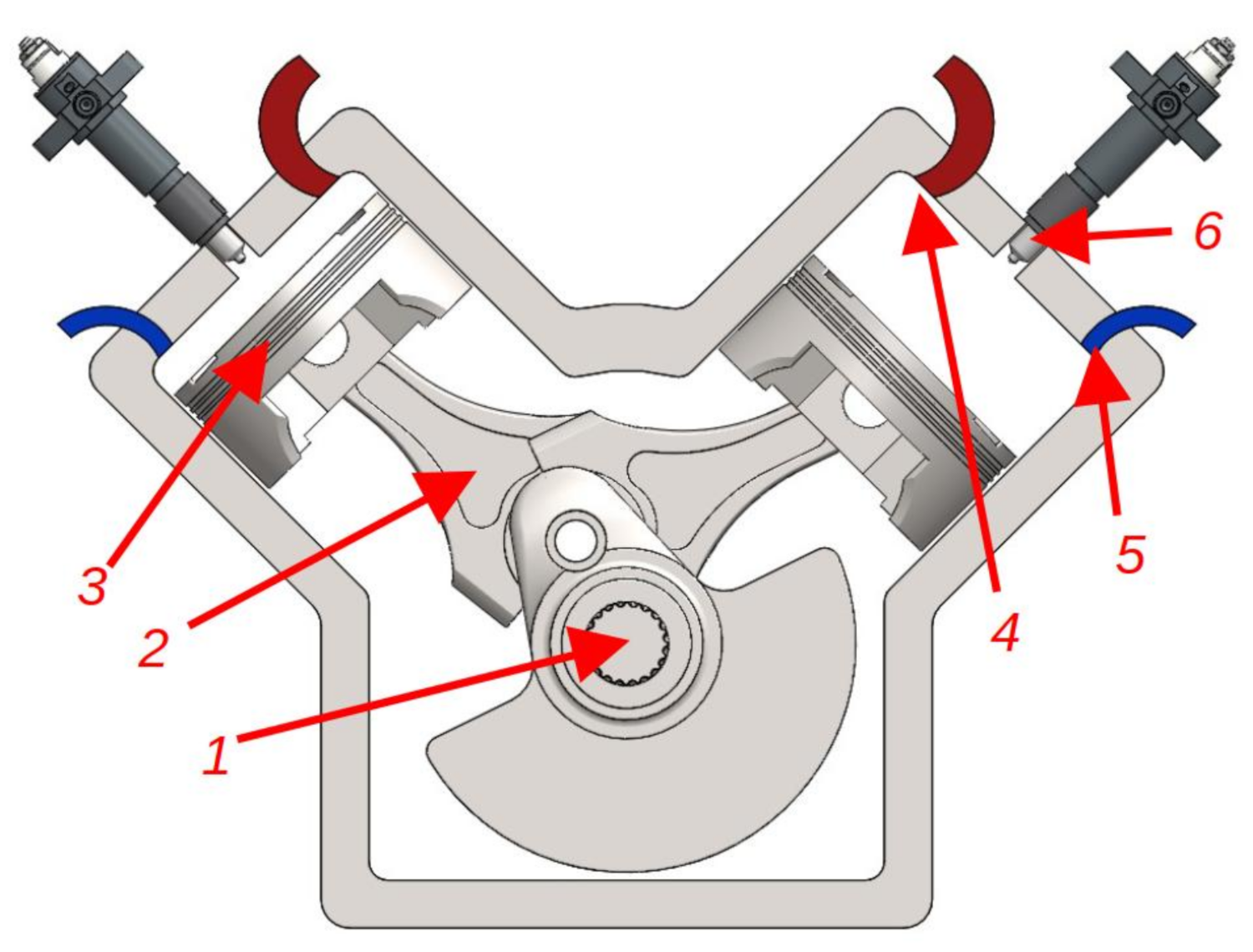 6
3
5
2
4
1