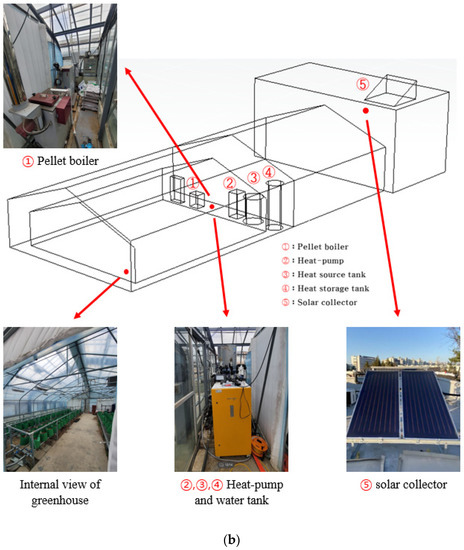 ① Pellet boiler

⑤

①

②

③

④

① : Pellet boiler
② : Heat-pump
③ : Heat source tank
④ : Heat storage tank
⑤ : Solar collector

Internal view of greenhouse

②,③,④ Heat-pump and water tank

⑤ solar collector

(b)