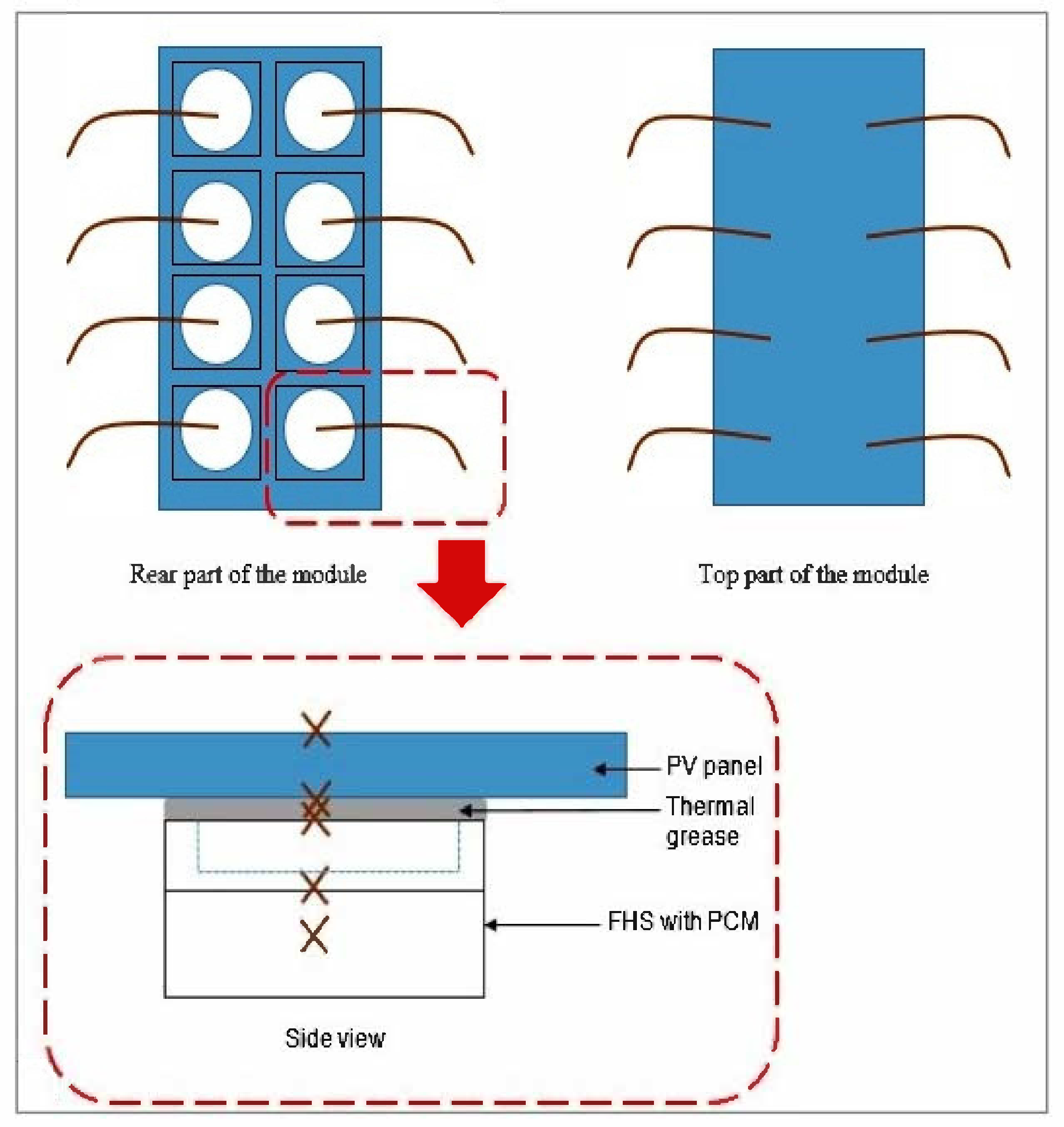 Rear part of the module

Top part of the module

PV panel

Thermal grease

FHS with PCM

Side view