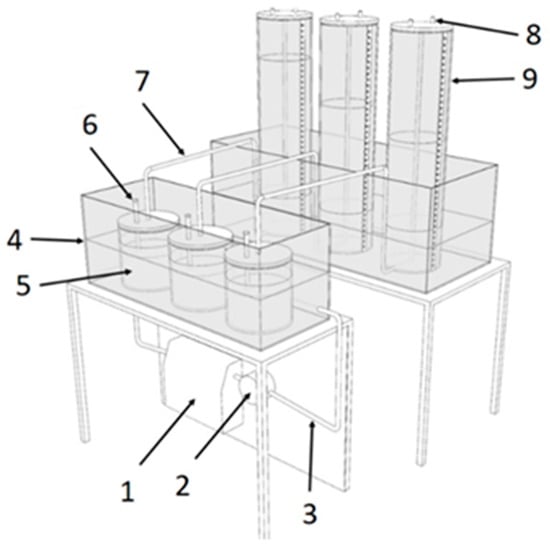 8
9
7
6
4
5
1
2
3