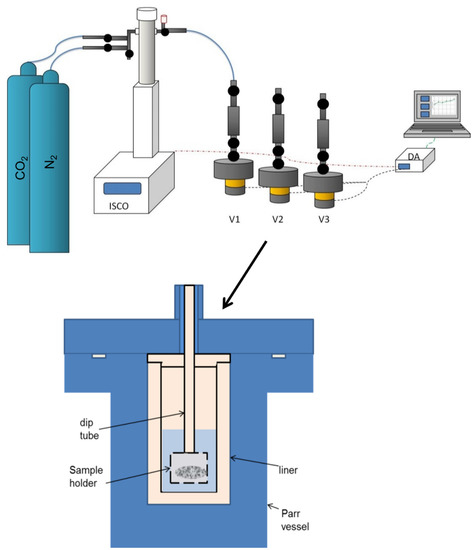 $CO_2$
$N_2$
ISCO
V1
V2
V3
DA
dip tube
Sample holder
liner
Parr vessel