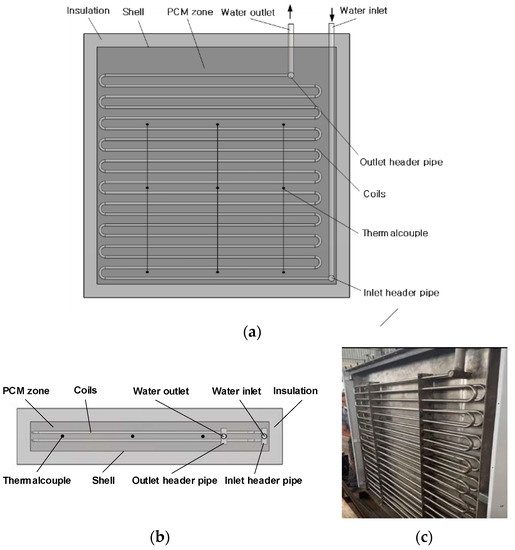 Insulation
Shell
PCM zone
Water outlet
Water inlet
Outlet header pipe
Coils
Thermalcouple
Inlet header pipe

(a)

PCM zone
Coils
Water outlet
Water inlet
Insulation
Thermalcouple
Shell
Outlet header pipe
Inlet header pipe

(b)

(c)