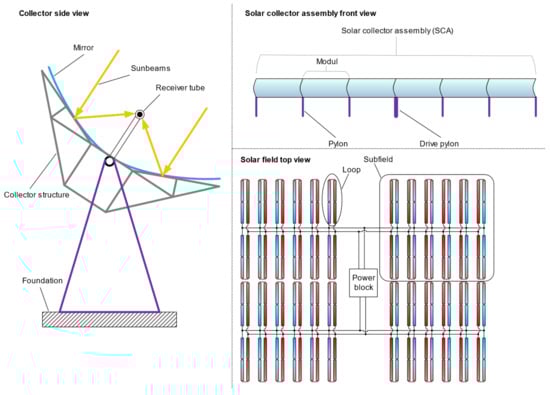 Collector side view

Mirror

Sunbeams

Receiver tube

Collector structure

Foundation

Solar collector assembly front view

Solar collector assembly (SCA)

Modul

Pylon

Drive pylon

Solar field top view

Loop

Subfield

Power block