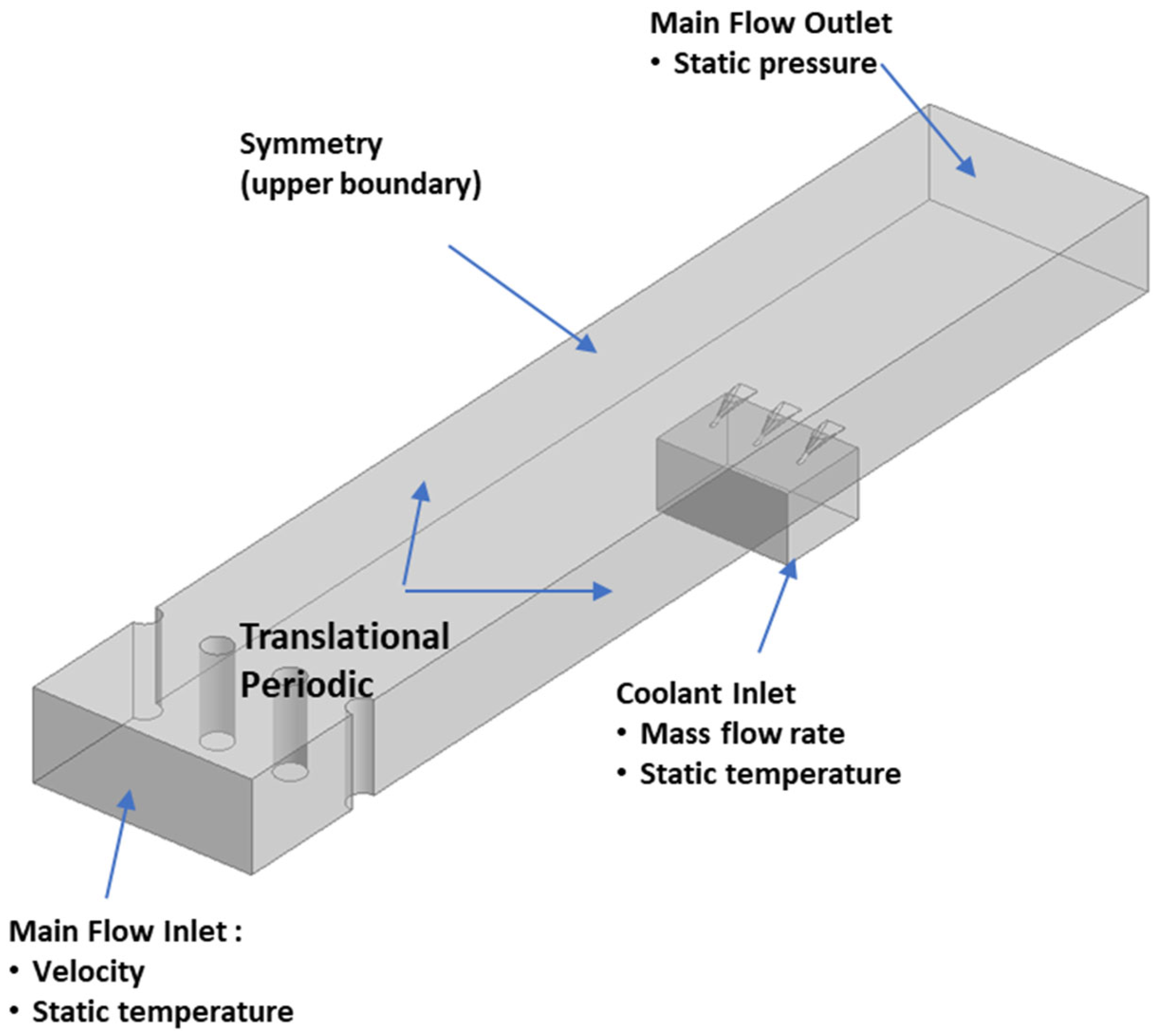 Main Flow Outlet
• Static pressure

Symmetry
(upper boundary)

Translational
Periodic

Coolant Inlet
• Mass flow rate
• Static temperature

Main Flow Inlet :
• Velocity
• Static temperature