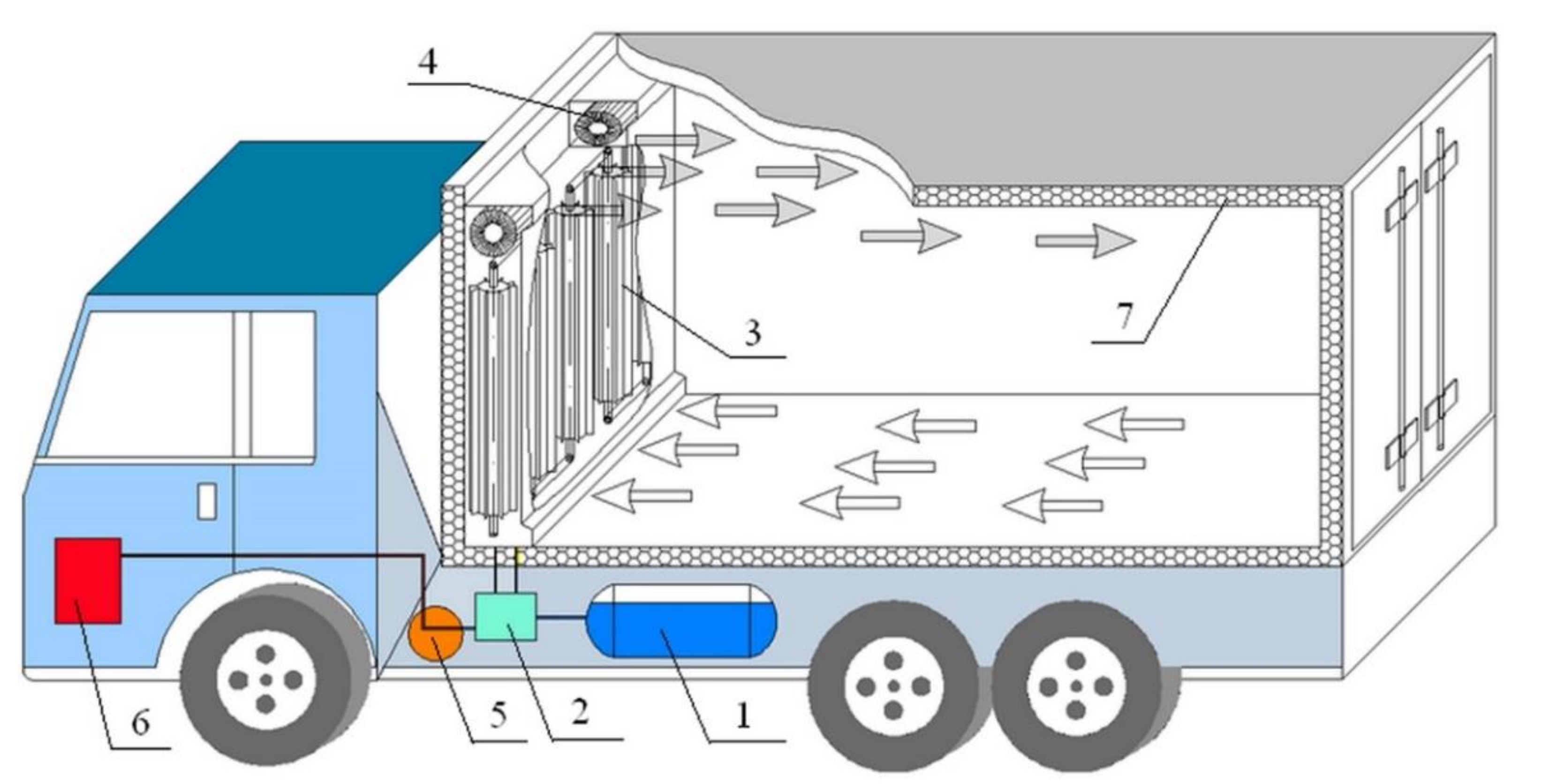 4
3
7
6
5
2
1