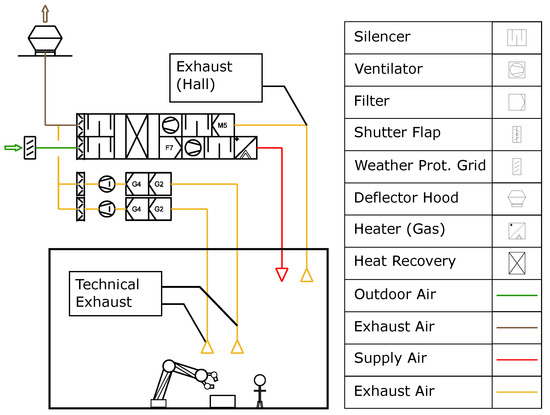 Exhaust (Hall)

M5

F7

G4 G2

G4 G2

Technical Exhaust

| Silencer | |
|---|---|
| Ventilator | |
| Filter | |
| Shutter Flap | |
| Weather Prot. Grid | |
| Deflector Hood | |
| Heater (Gas) | |
| Heat Recovery | |
| Outdoor Air | |
| Exhaust Air | |
| Supply Air | |
| Exhaust Air | |