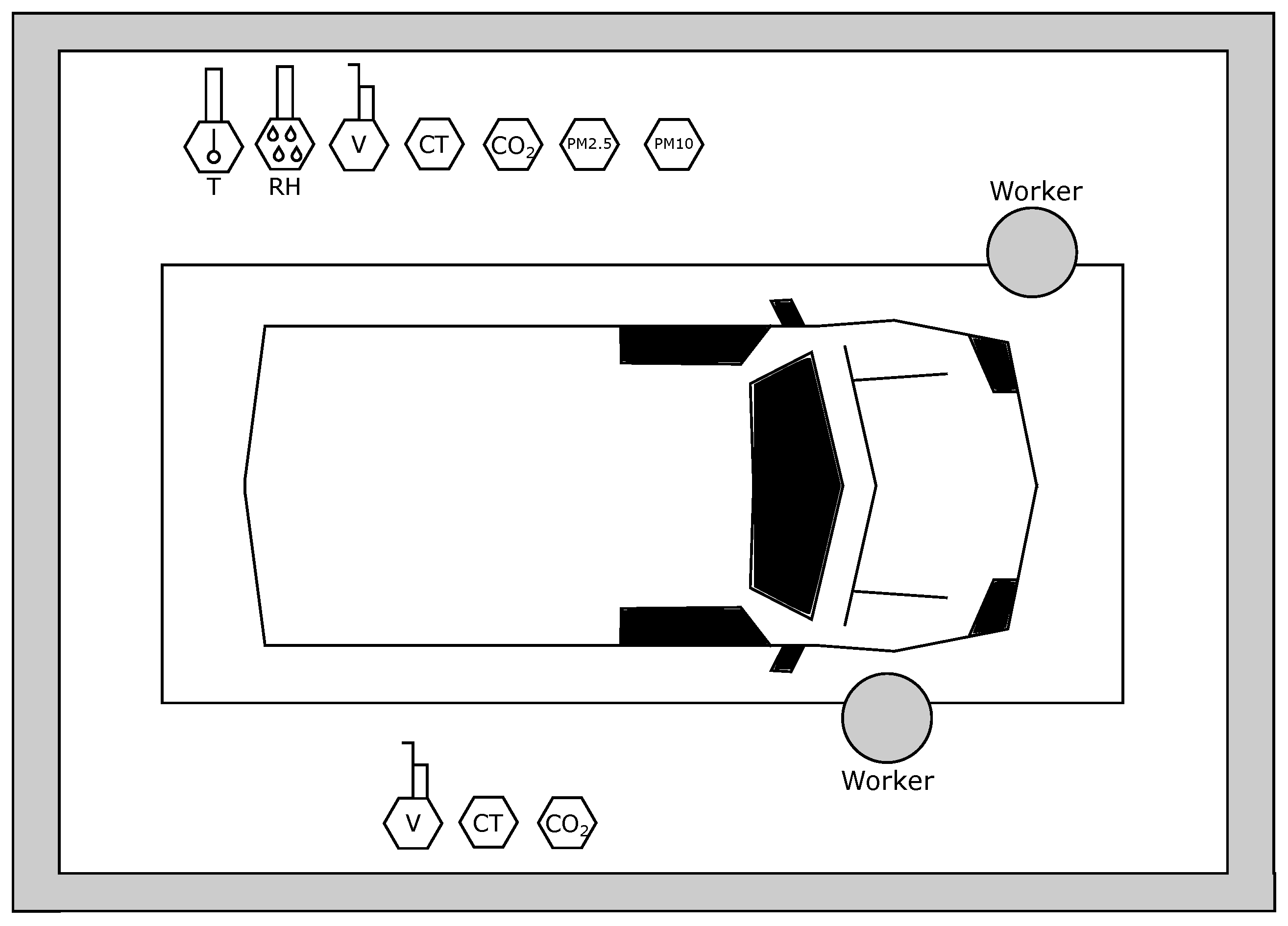 V CT $CO_2$ PM2.5 PM10
T RH

Worker

Worker

V CT $CO_2$