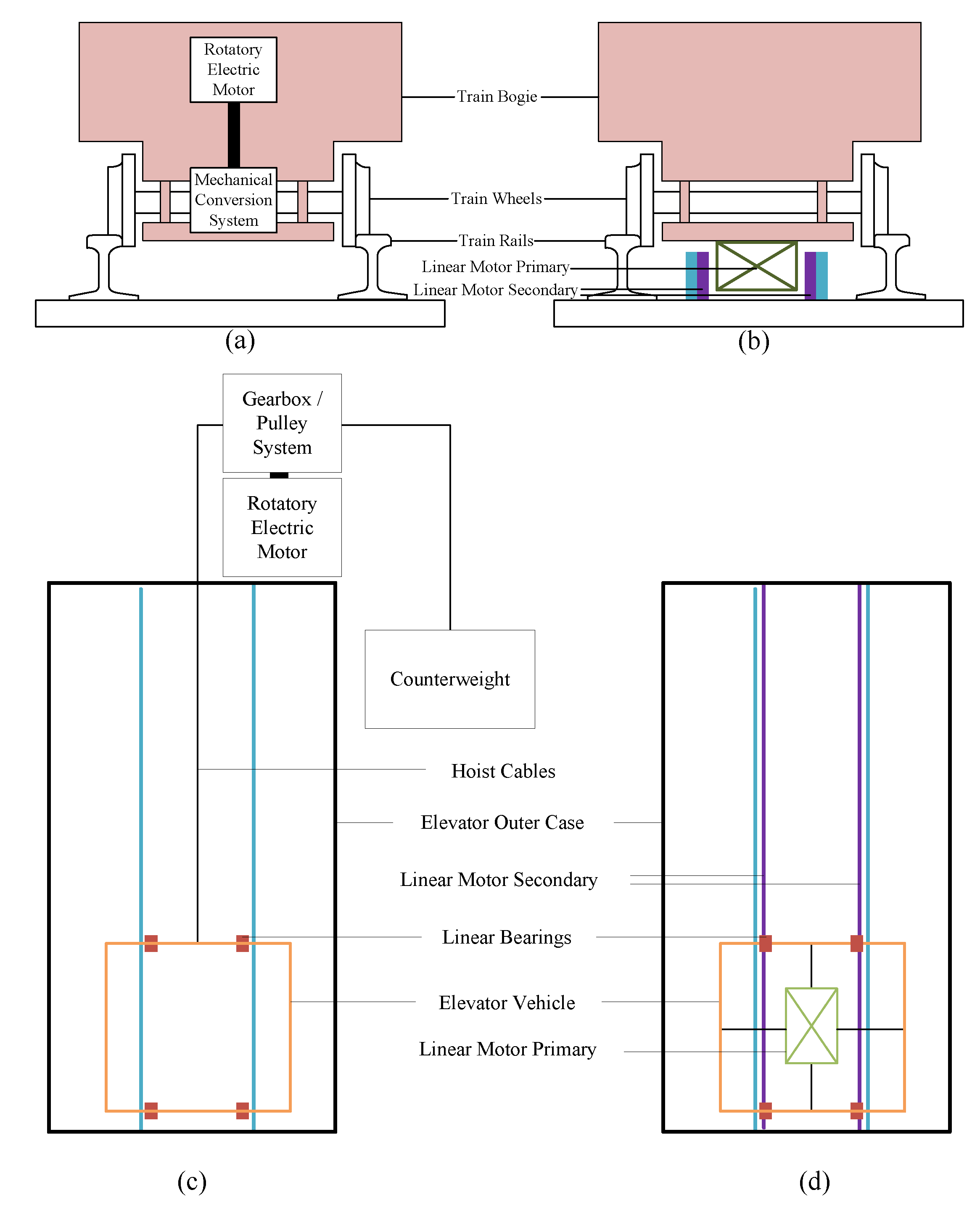 Rotatory Electric Motor

Mechanical Conversion System

Train Bogie

Train Wheels

Train Rails

Linear Motor Primary

Linear Motor Secondary

(a)

(b)

Gearbox / Pulley System

Rotatory Electric Motor

Counterweight

Hoist Cables

Elevator Outer Case

Linear Motor Secondary

Linear Bearings

Elevator Vehicle

Linear Motor Primary

(c)

(d)