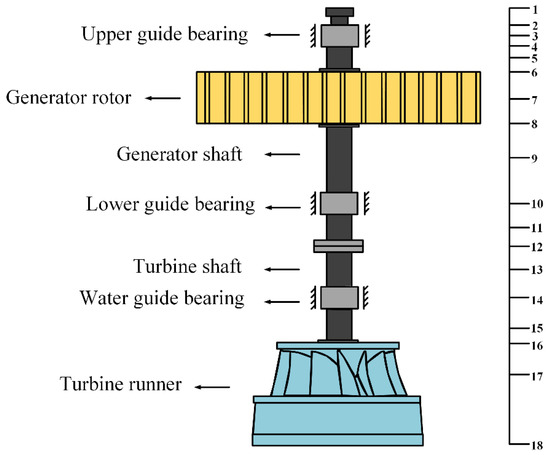 Upper guide bearing

Generator rotor

Generator shaft

Lower guide bearing

Turbine shaft

Water guide bearing

Turbine runner

1
2
3
4
5
6
7
8
9
10
11
12
13
14
15
16
17
18