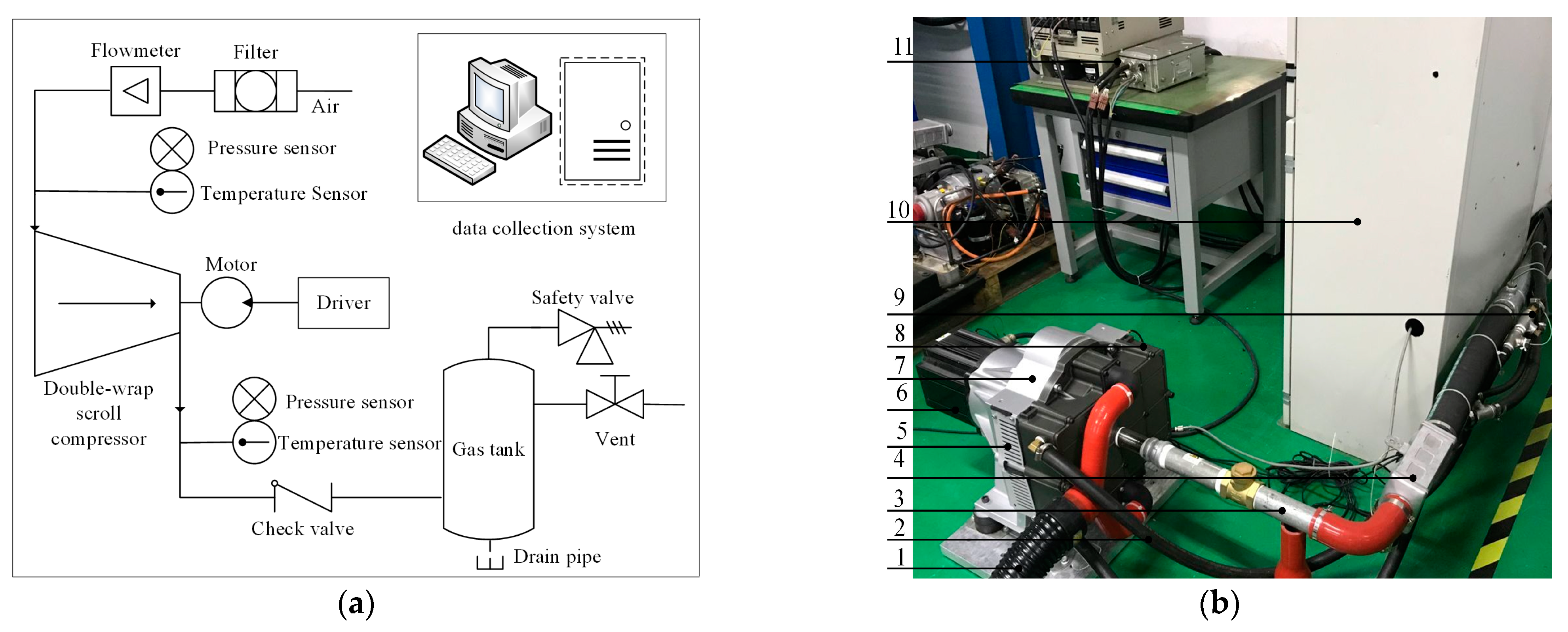 Flowmeter
Filter
Air
Pressure sensor
Temperature Sensor
data collection system
Motor
Driver
Safety valve
Double-wrap scroll compressor
Pressure sensor
Temperature sensor
Gas tank
Vent
Check valve
Drain pipe
(a)

11
10
9
8
7
6
5
4
3
2
1
(b)