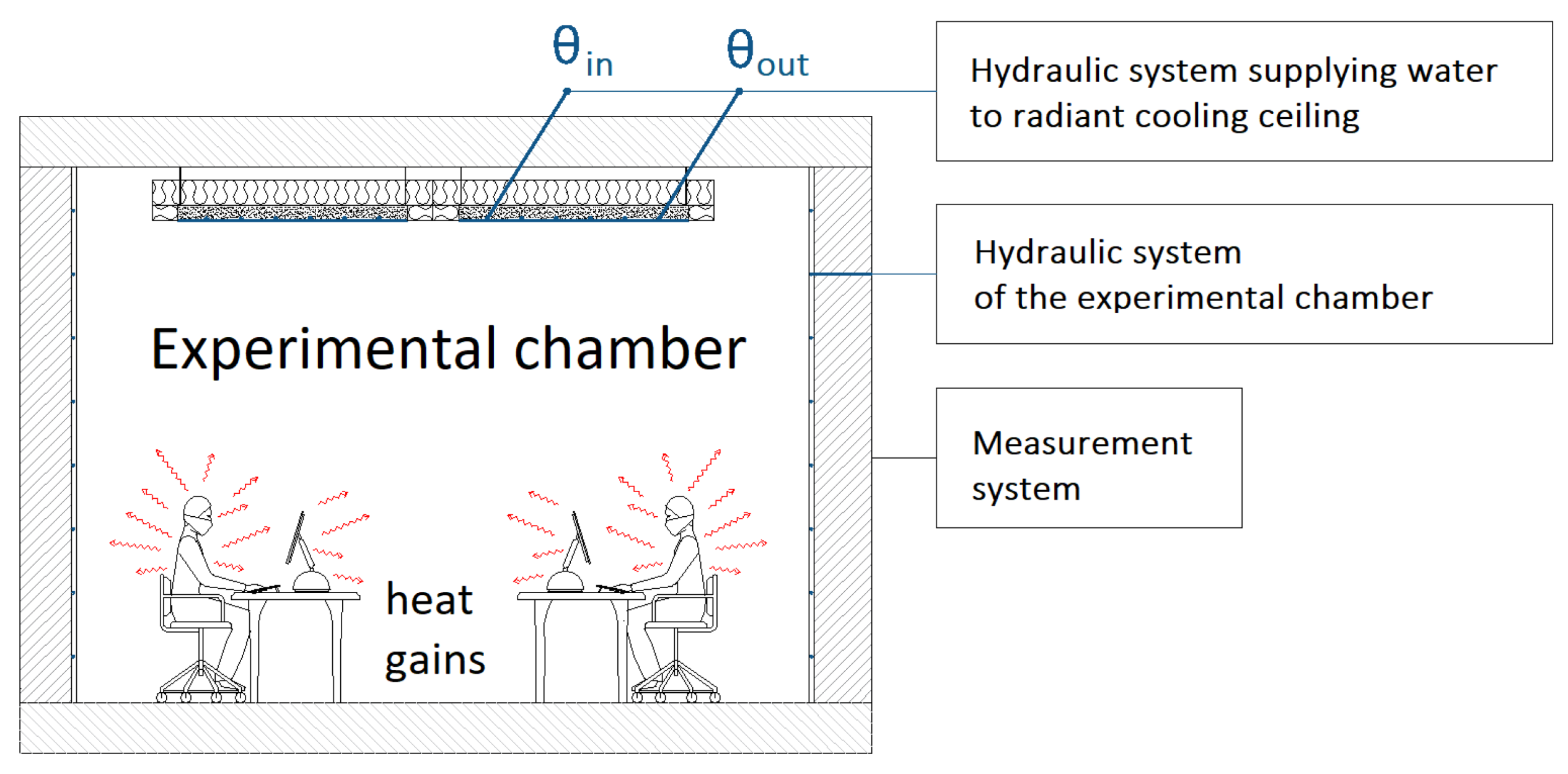 $\theta_{in}$ $\theta_{out}$

Hydraulic system supplying water to radiant cooling ceiling

Hydraulic system of the experimental chamber

Experimental chamber

Measurement system

heat gains