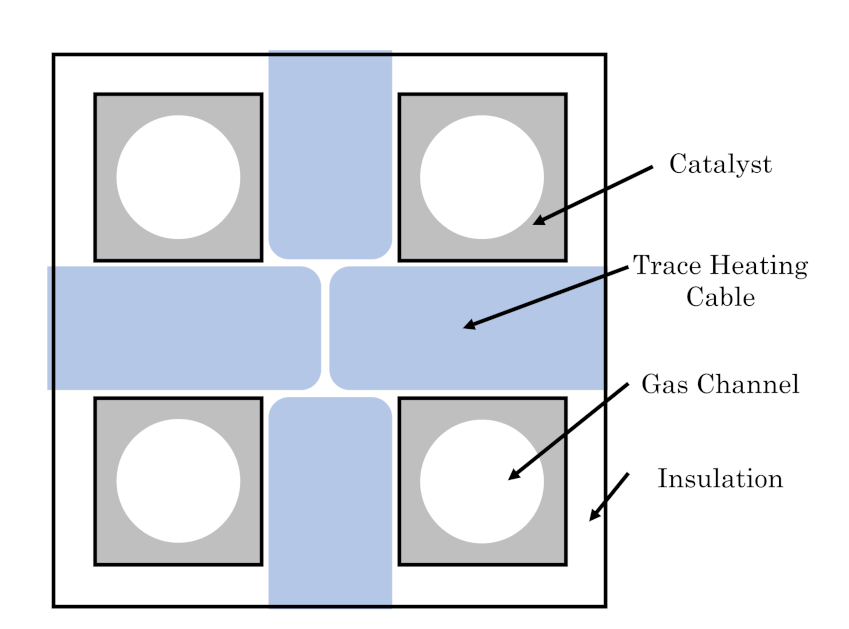 Catalyst

Trace Heating Cable

Gas Channel

Insulation