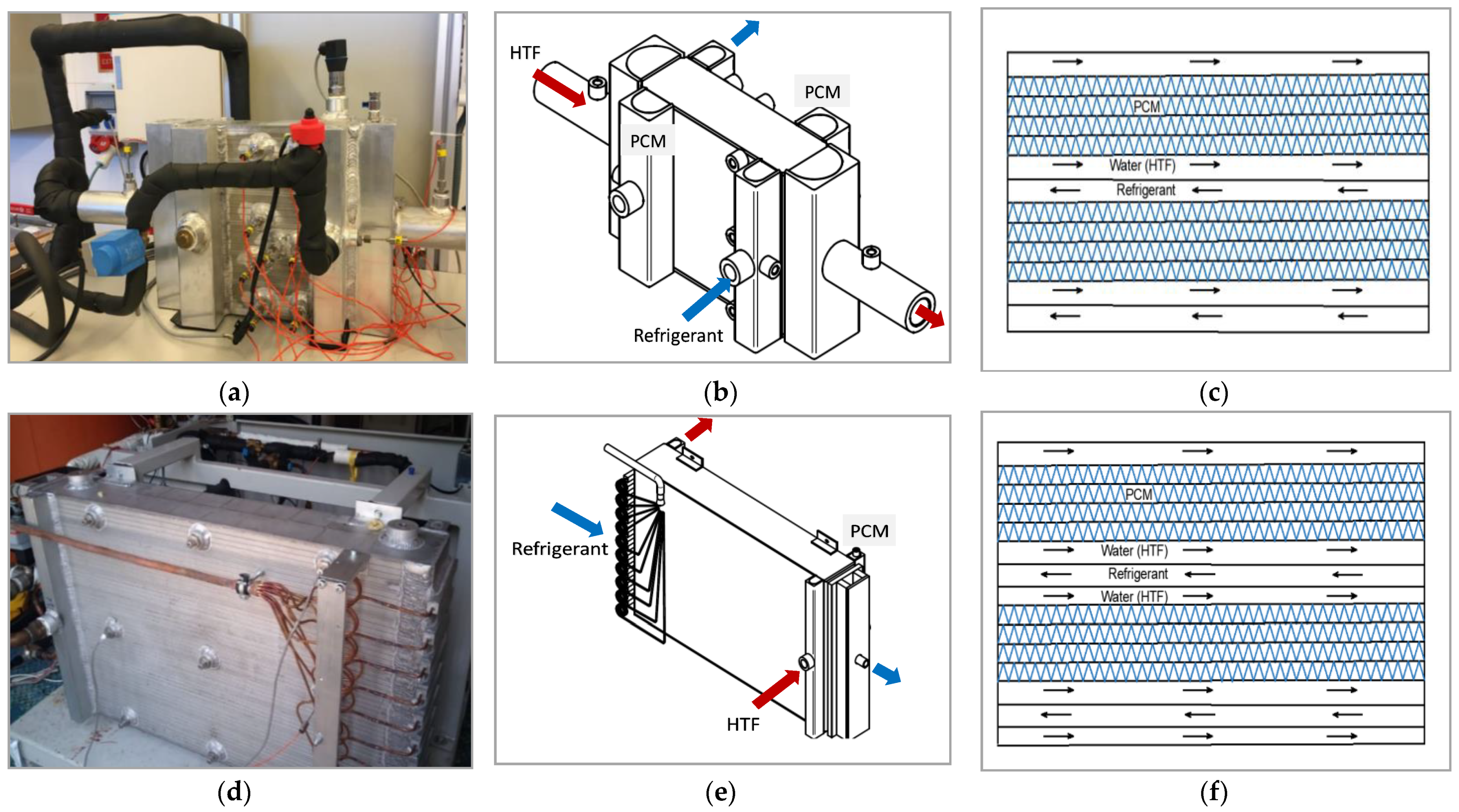 HTF

PCM

PCM

Refrigerant

PCM

Water (HTF)

Refrigerant

(a)

(b)

(c)

Refrigerant

PCM

HTF

PCM

Water (HTF)

Refrigerant

Water (HTF)

(d)

(e)

(f)