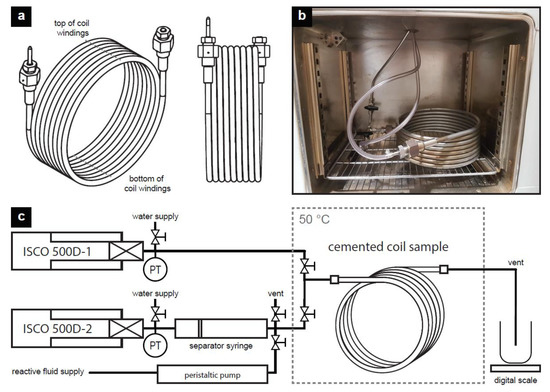 a

top of coil windings

bottom of coil windings

b

c

water supply

ISCO 500D-1

PT

water supply

ISCO 500D-2

PT

separator syringe

vent

reactive fluid supply

peristaltic pump

50 °C

cemented coil sample

vent

digital scale