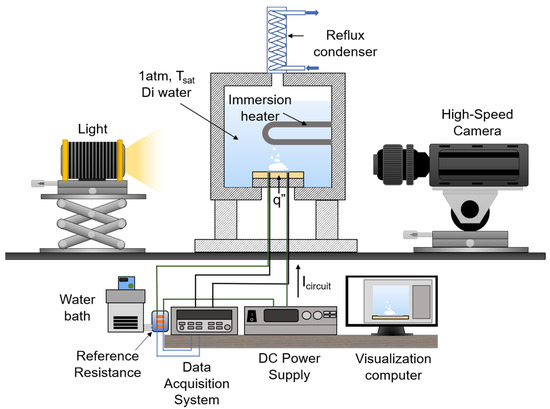 Reflux condenser

1atm, $T_{sat}$
Di water

Immersion heater

Light

High-Speed Camera

q"

$I_{circuit}$

Water bath

Reference Resistance

Data Acquisition System

DC Power Supply

Visualization computer