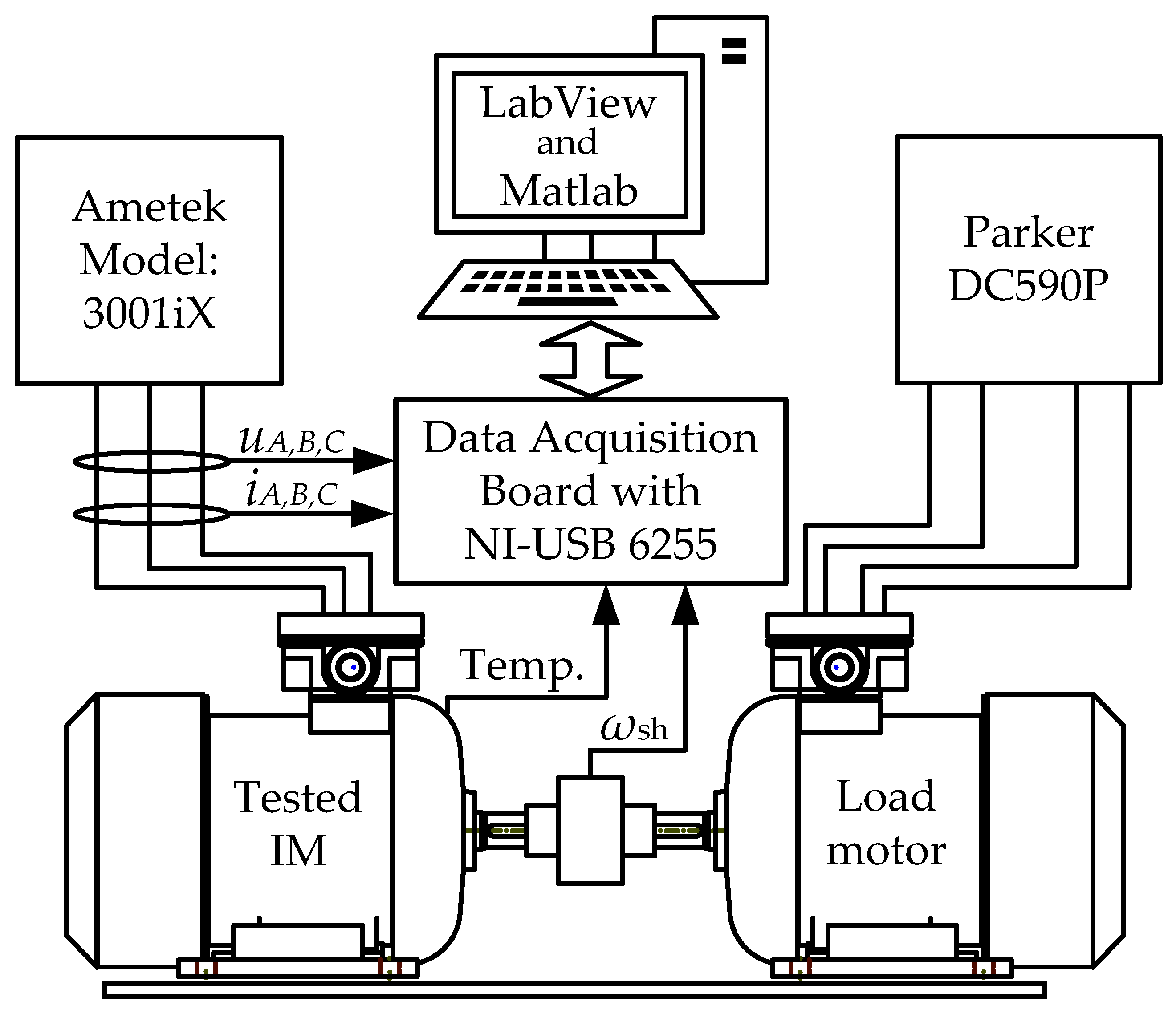 LabView
and
Matlab

Ametek
Model:
3001iX

Parker
DC590P

$u_{A,B,C}$

$i_{A,B,C}$

Data Acquisition
Board with
NI-USB 6255

Temp.

$\omega_{sh}$

Tested
IM

Load
motor