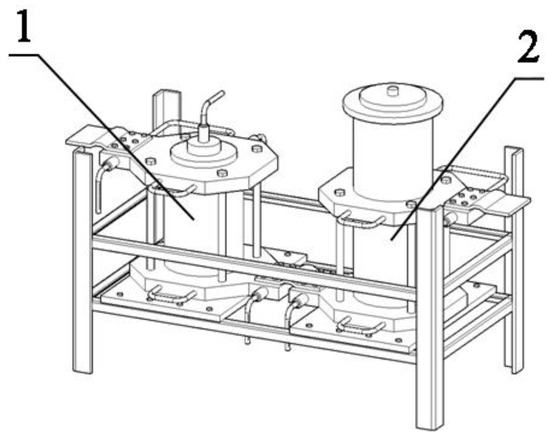 1

2