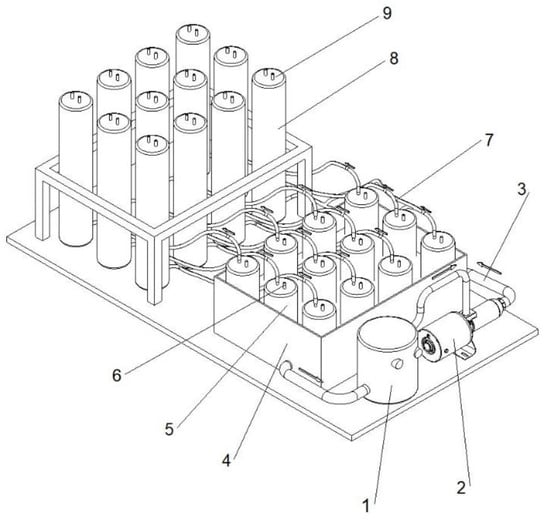 9
8
7
3
6
5
4
1
2