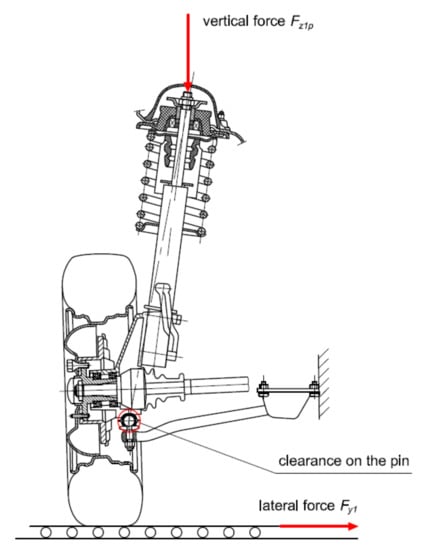 vertical force $F_{z1p}$

clearance on the pin

lateral force $F_{y1}$