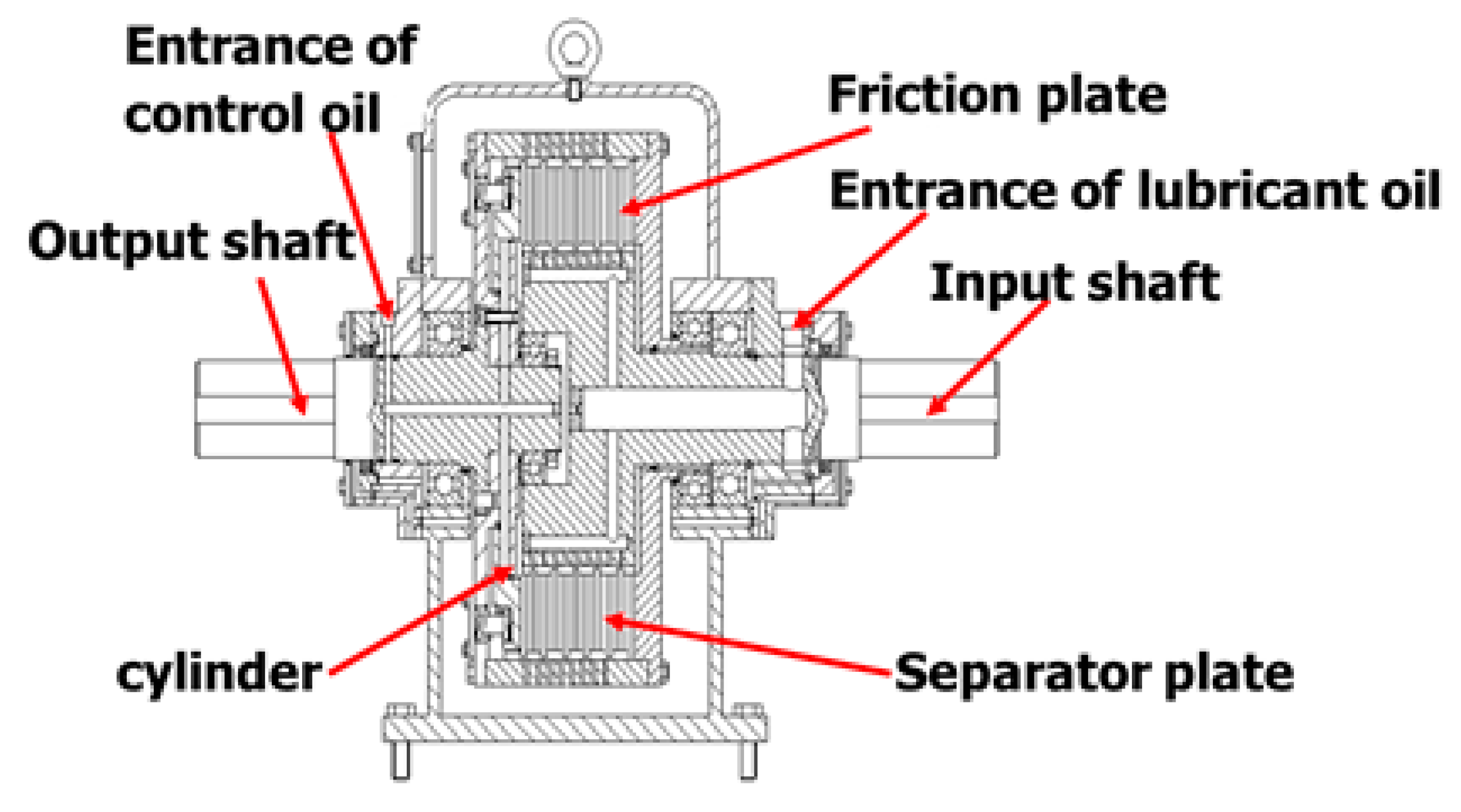 Entrance of control oil

Friction plate

Entrance of lubricant oil

Output shaft

Input shaft

cylinder

Separator plate