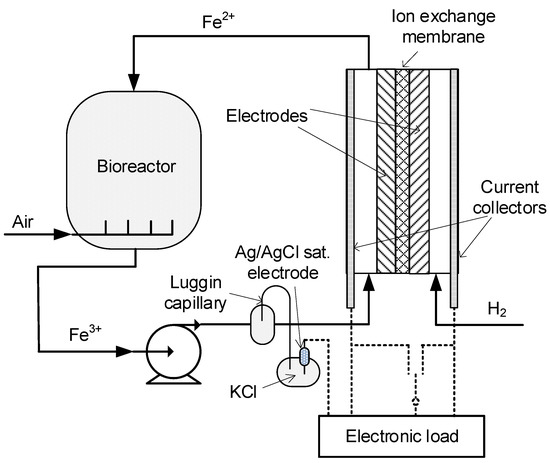 $Fe^{2+}$

Ion exchange membrane

Electrodes

Bioreactor

Current collectors

Air

Ag/AgCl sat. electrode

Luggin capillary

$H_2$

$Fe^{3+}$

KCl

Electronic load