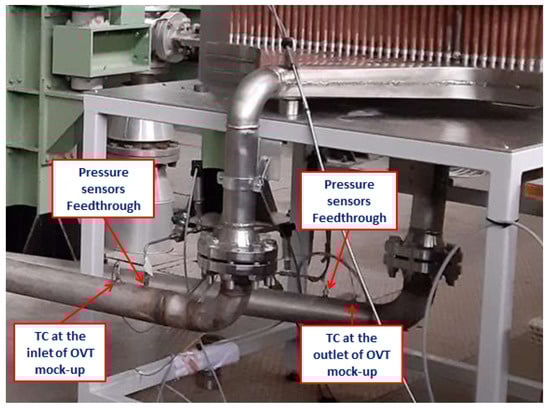 Pressure sensors Feedthrough

Pressure sensors Feedthrough

TC at the inlet of OVT mock-up

TC at the outlet of OVT mock-up