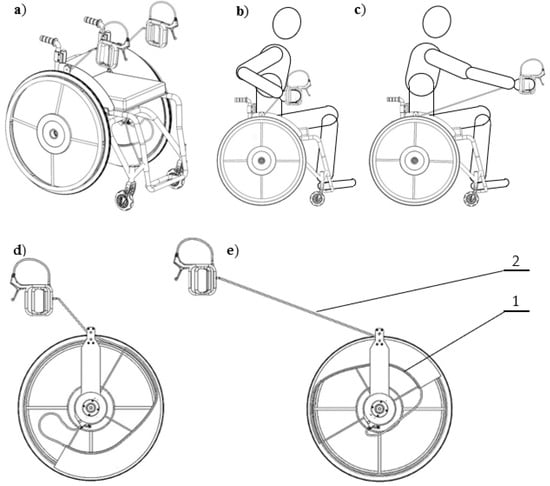 a)

b)

c)

d)

e)

2

1