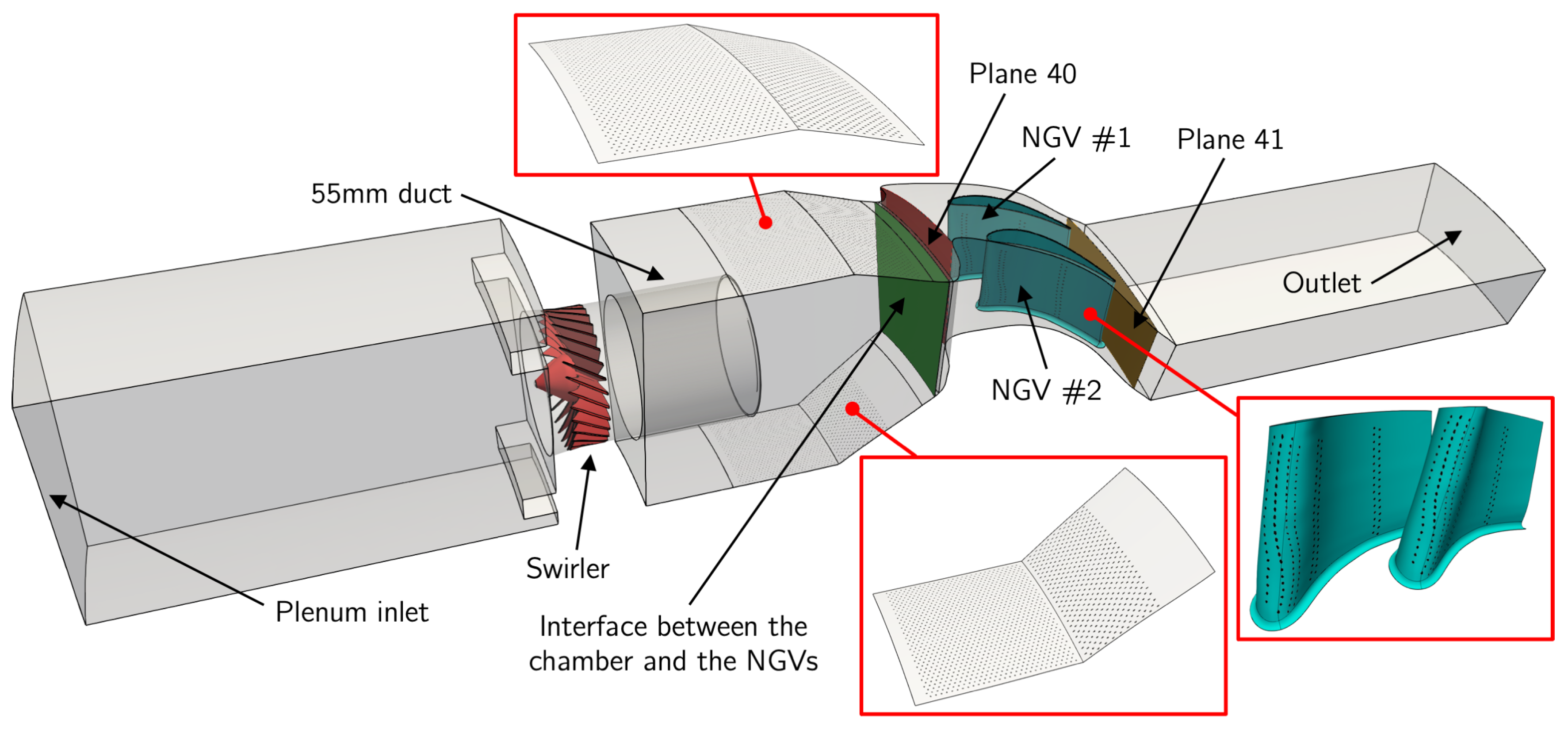 Plane 40

NGV #1

Plane 41

55mm duct

Outlet

NGV #2

Swirler

Plenum inlet

Interface between the chamber and the NGVs