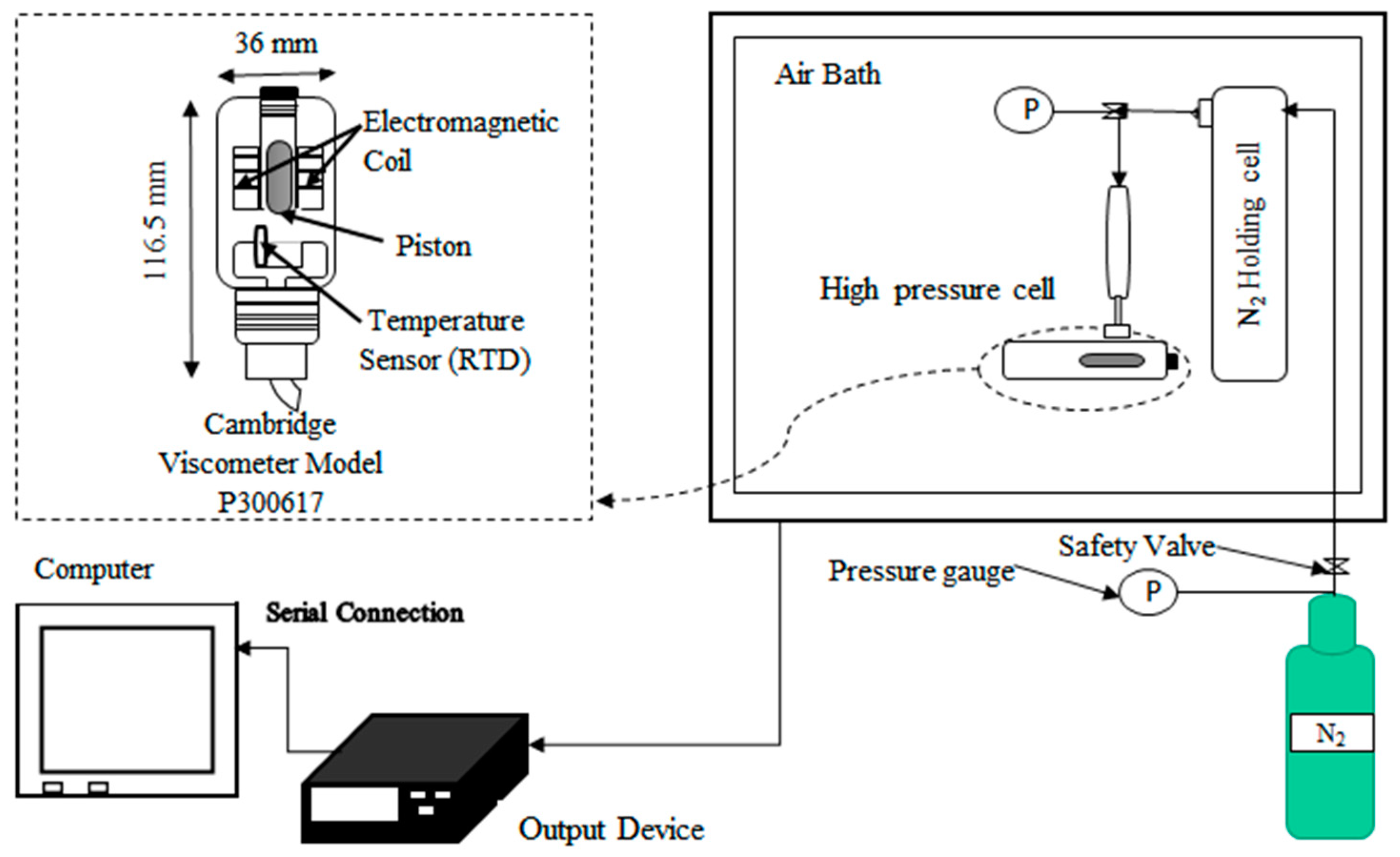 36 mm

116.5 mm

Electromagnetic Coil

Piston

Temperature Sensor (RTD)

Cambridge Viscometer Model P300617

Air Bath

P

$N_2$ Holding cell

High pressure cell

Safety Valve

Pressure gauge

P

Computer

Serial Connection

Output Device

$N_2$