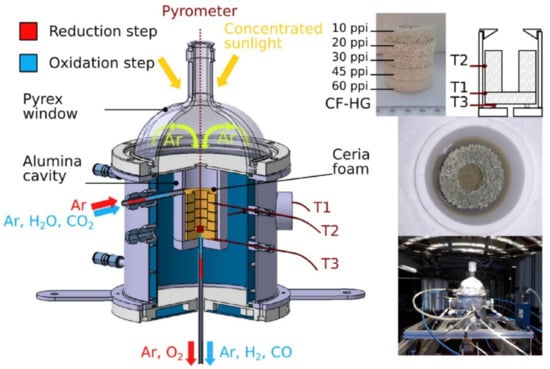 Pyrometer

Reduction step

Oxidation step

Concentrated sunlight

Pyrex window

Ar

Ar

Alumina cavity

Ceria foam

Ar

Ar, $H_2O$, $CO_2$

T1

T2

T3

Ar, $O_2$

Ar, $H_2$, CO

10 ppi
20 ppi
30 ppi
45 ppi
60 ppi
CF-HG

T2
T1
T3