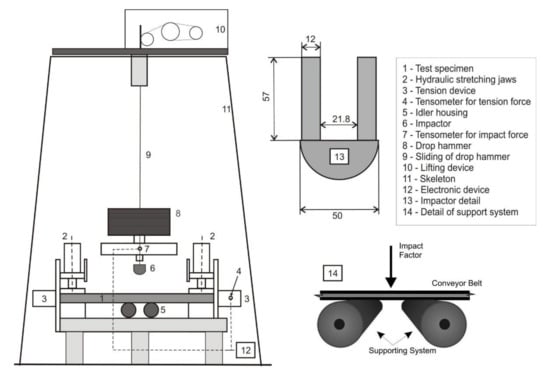 10

11

9

8

2

2

7

6

4

3

1

3

5

12

12

57

21.8

13

50

1 - Test specimen
2 - Hydraulic stretching jaws
3 - Tension device
4 - Tensometer for tension force
5 - Idler housing
6 - Impactor
7 - Tensometer for impact force
8 - Drop hammer
9 - Sliding of drop hammer
10 - Lifting device
11 - Skeleton
12 - Electronic device
13 - Impactor detail
14 - Detail of support system

Impact Factor

14

Conveyor Belt

Supporting System