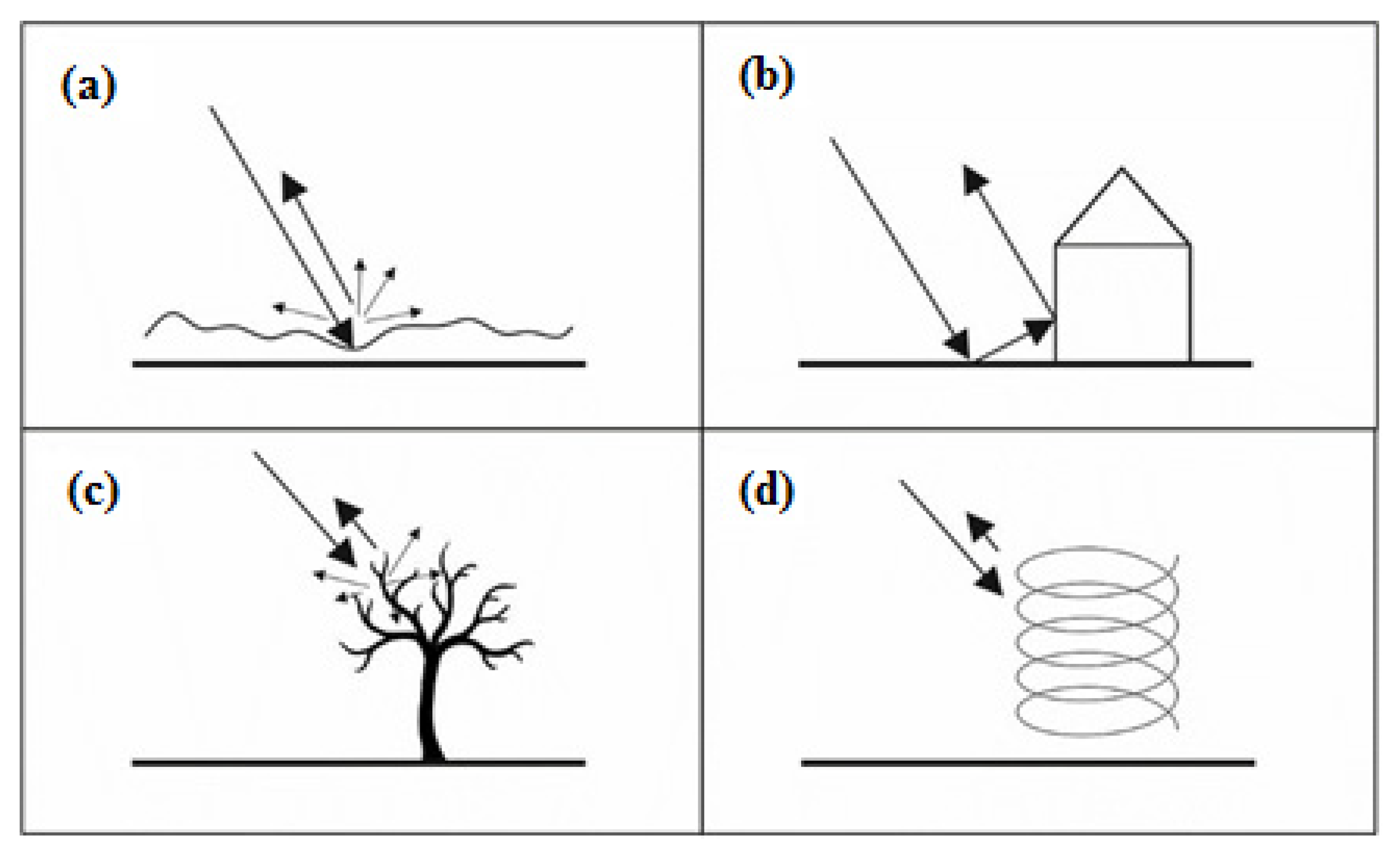 (a)

(b)

(c)

(d)