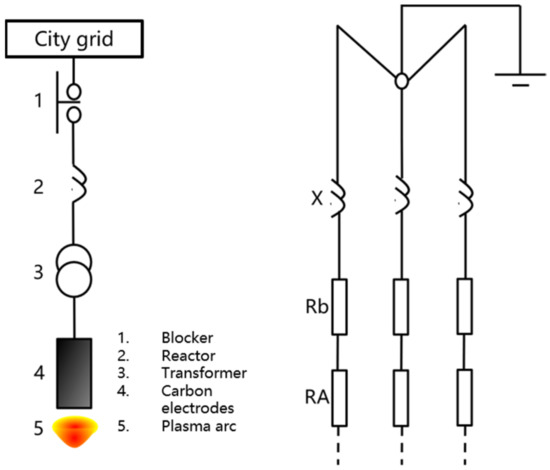 City grid

1

2

3

4

5

1. Blocker
2. Reactor
3. Transformer
4. Carbon electrodes
5. Plasma arc

X

Rb

RA