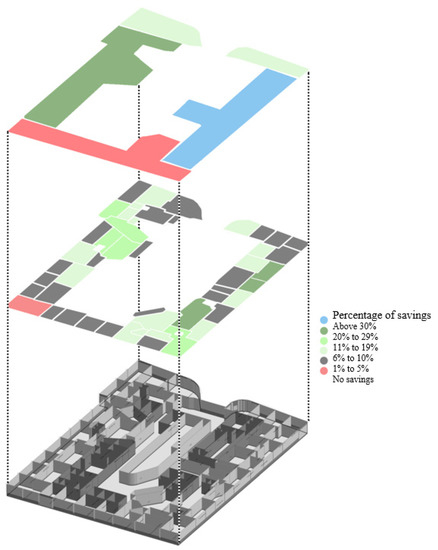 Percentage of savings
Above 30%
20% to 29%
11% to 19%
6% to 10%
1% to 5%
No savings