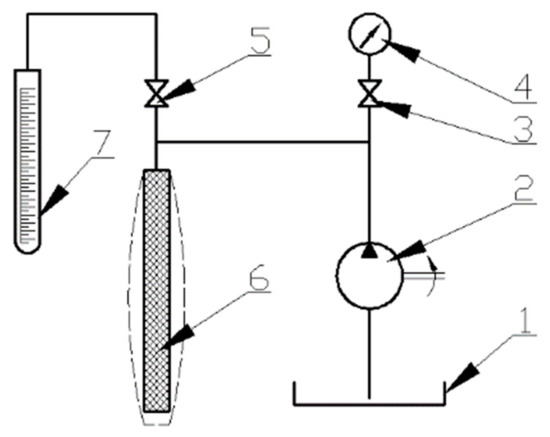 5
4
3
7
2
6
1