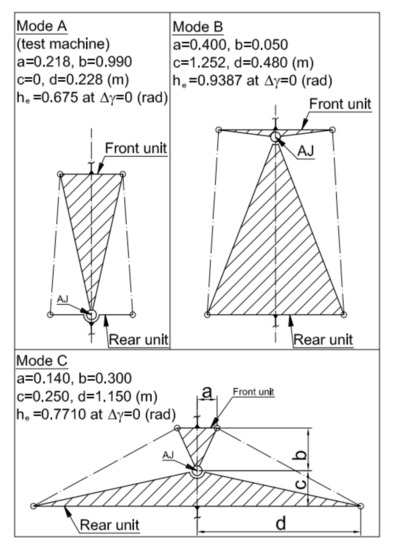 Mode A
(test machine)
a=0.218, b=0.990
c=0, d=0.228 (m)
$h_e$ =0.675 at $\Delta\gamma$=0 (rad)

Front unit
AJ
Rear unit

Mode B
a=0.400, b=0.050
c=1.252, d=0.480 (m)
$h_e$ =0.9387 at $\Delta\gamma$=0 (rad)

Front unit
AJ
Rear unit

Mode C
a=0.140, b=0.300
c=0.250, d=1.150 (m)
$h_e$ =0.7710 at $\Delta\gamma$=0 (rad)

a
Front unit
AJ
b
c
Rear unit
d