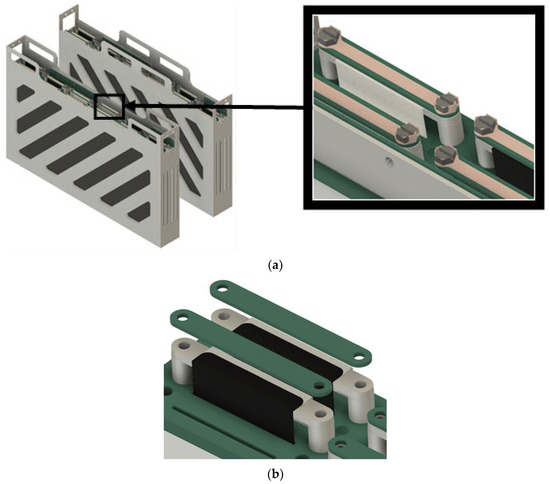 (a)

(b)