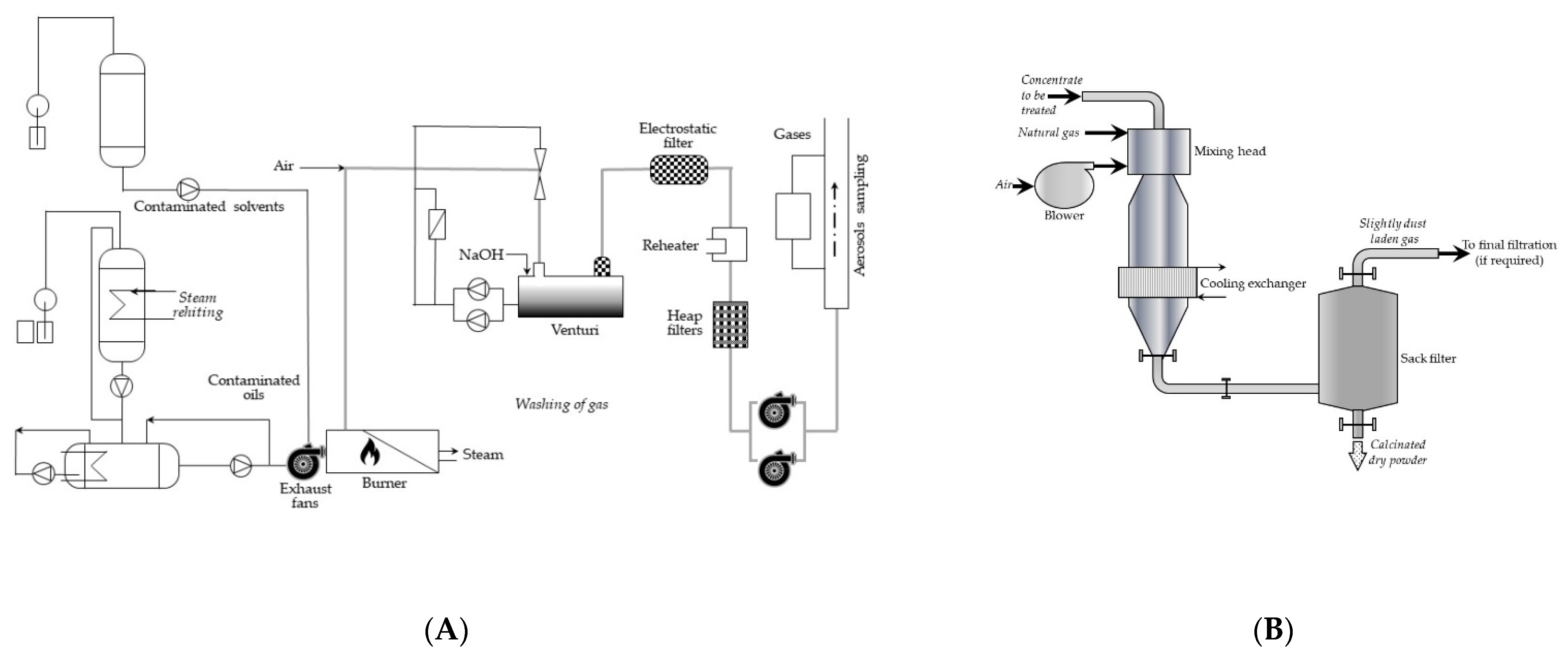 Air

Contaminated solvents

Steam rehiting

Contaminated oils

Exhaust fans

Burner

Steam

NaOH

Venturi

Washing of gas

Electrostatic filter

Reheater

Heap filters

Gases

Aerosols sampling

(A)

Concentrate to be treated

Natural gas

Air

Blower

Mixing head

Cooling exchanger

Slightly dust laden gas

To final filtration (if required)

Sack filter

Calcinated dry powder

(B)