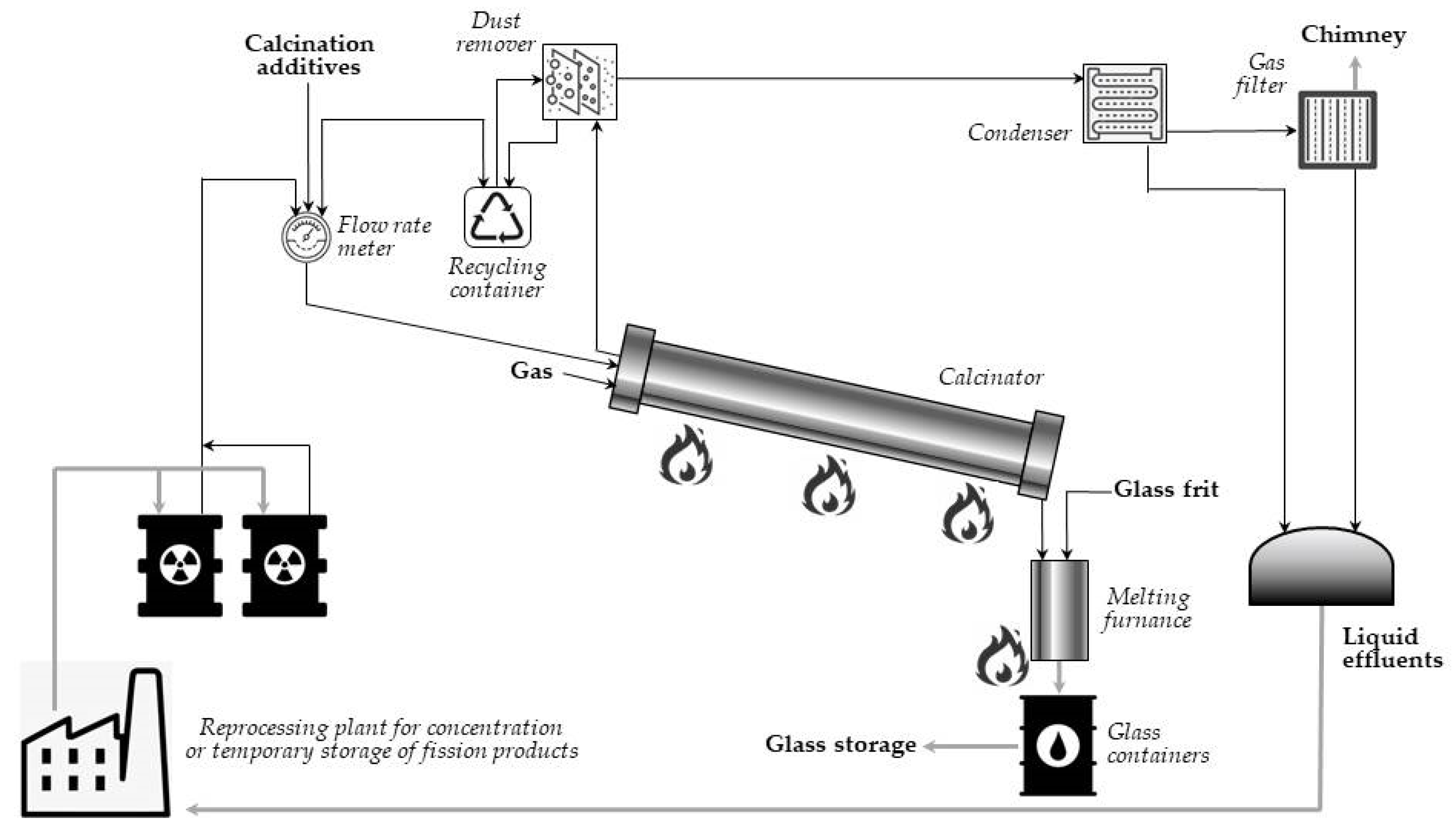 Calcination additives

Dust remover

Chimney

Gas filter

Condenser

Flow rate meter

Recycling container

Gas

Calcinator

Glass frit

Melting furnance

Liquid effluents

Reprocessing plant for concentration or temporary storage of fission products

Glass storage

Glass containers