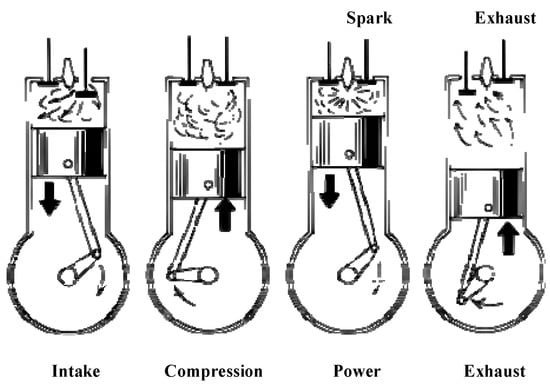 Spark

Exhaust

Intake

Compression

Power

Exhaust