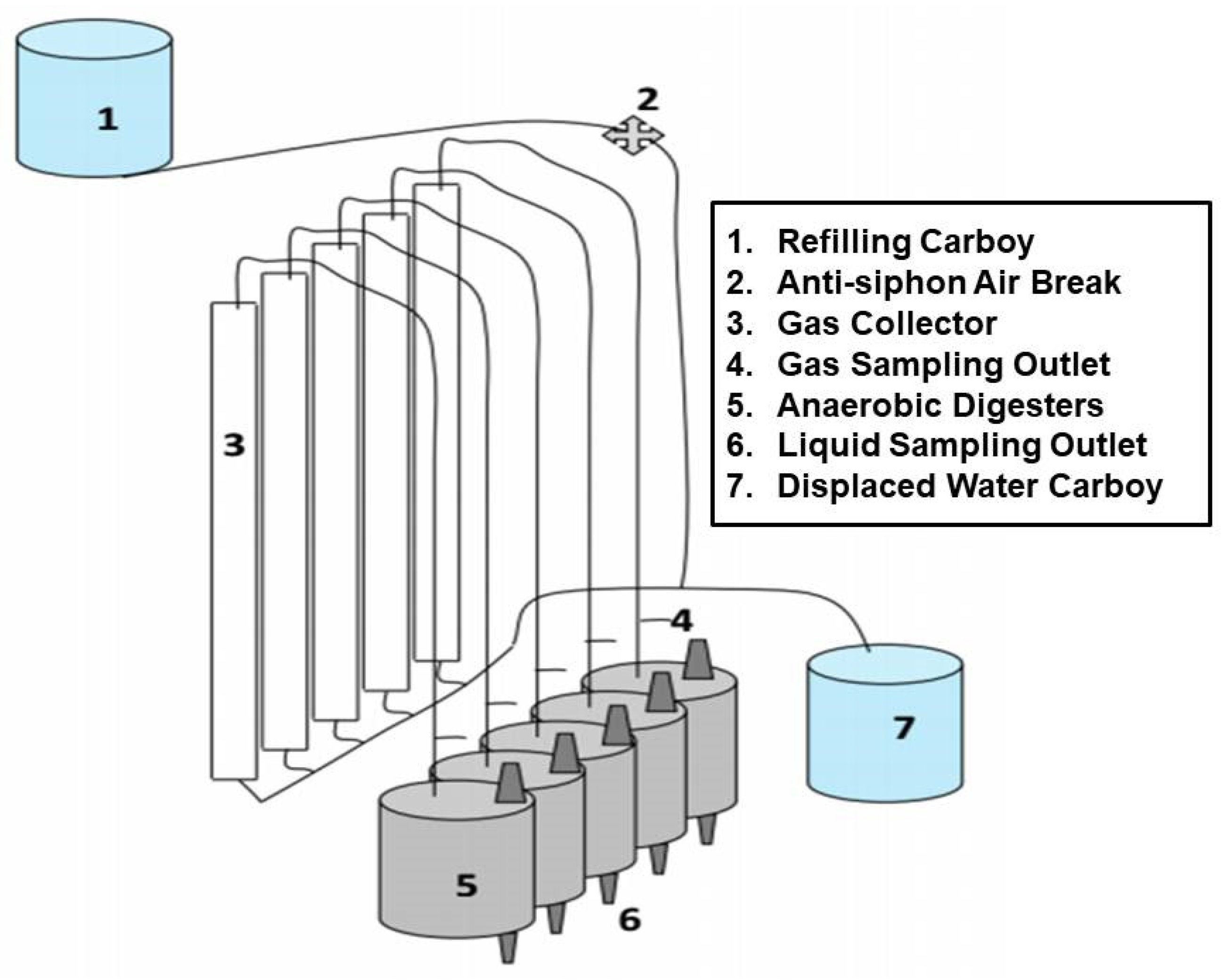 1

2

3

1. Refilling Carboy
2. Anti-siphon Air Break
3. Gas Collector
4. Gas Sampling Outlet
5. Anaerobic Digesters
6. Liquid Sampling Outlet
7. Displaced Water Carboy

4

7

5

6