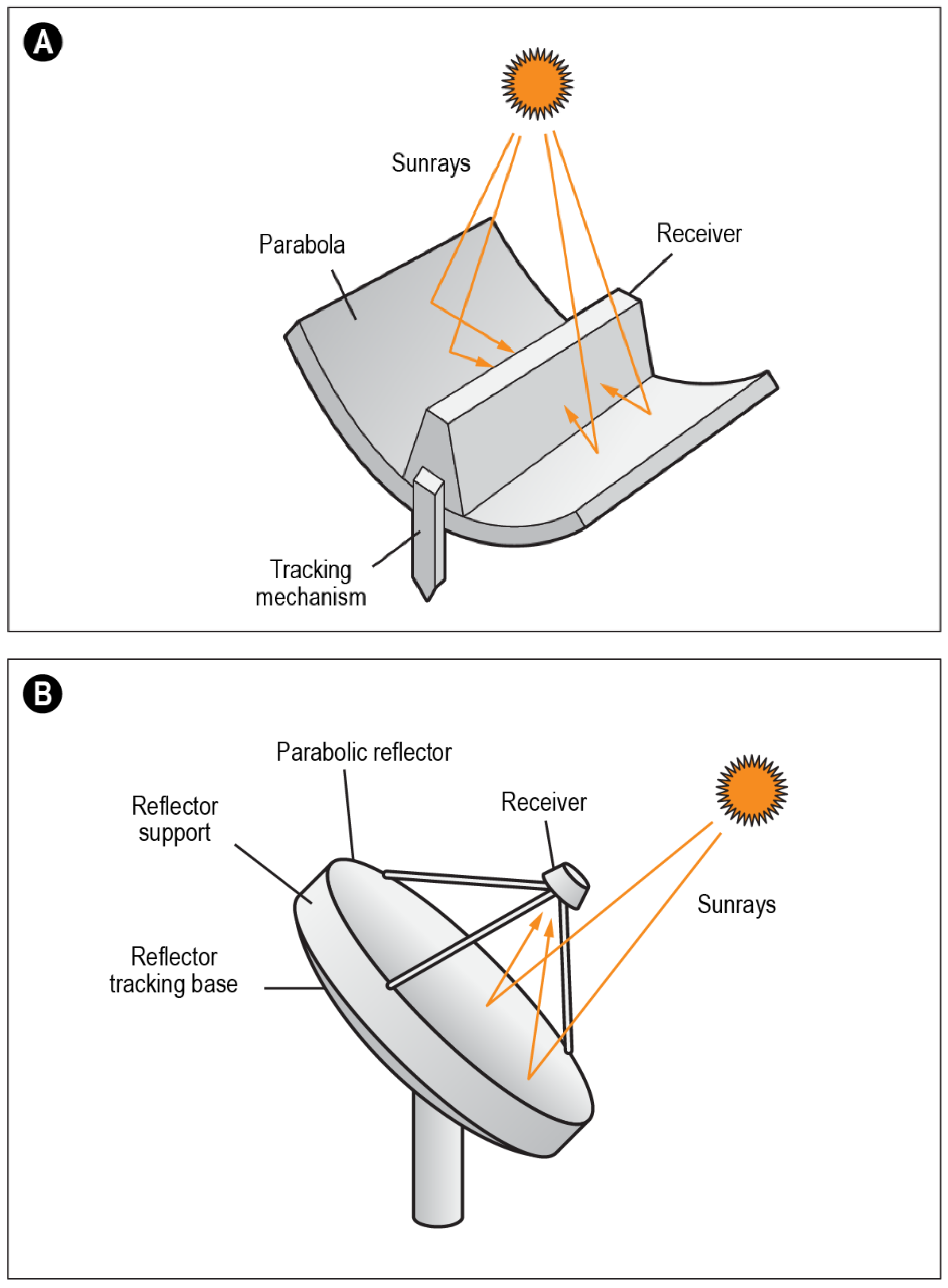 A

Sunrays

Parabola

Receiver

Tracking mechanism

B

Parabolic reflector

Reflector support

Receiver

Sunrays

Reflector tracking base